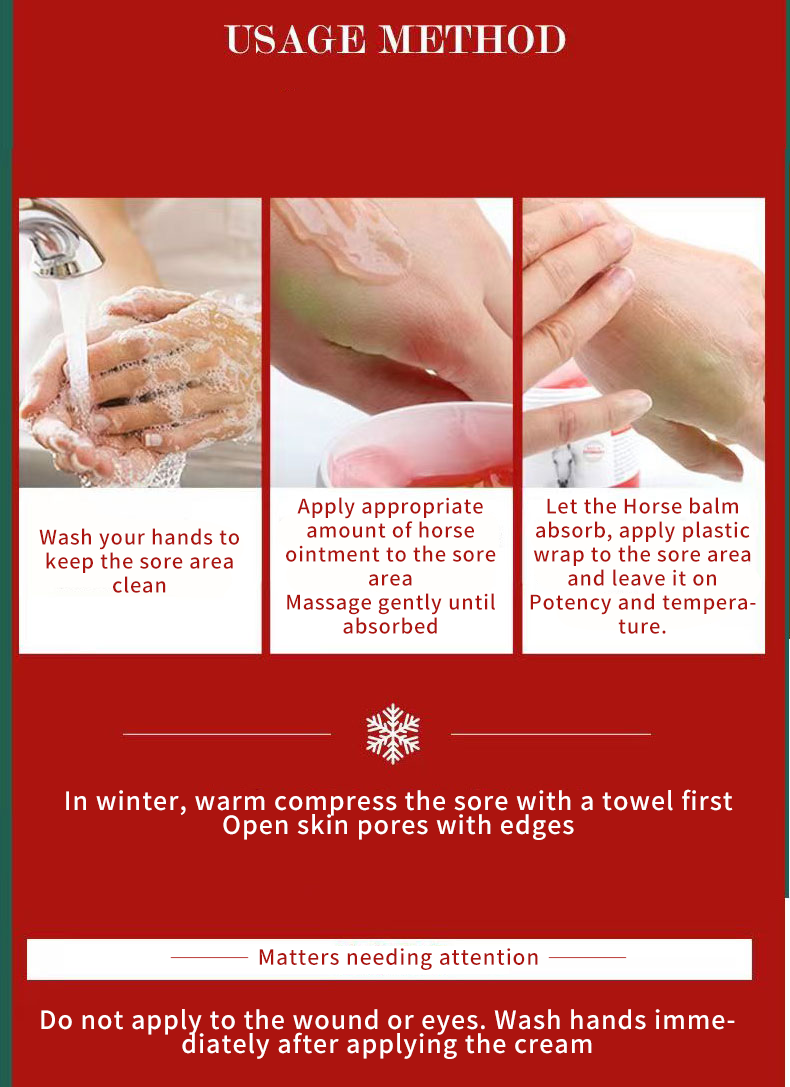 USAGE METHOD

Wash your hands to keep the sore area clean

Apply appropriate amount of horse ointment to the sore area
Massage gently until absorbed

Let the Horse balm absorb, apply plastic wrap to the sore area and leave it on
Potency and temperature.

In winter, warm compress the sore with a towel first
Open skin pores with edges

Matters needing attention

Do not apply to the wound or eyes. Wash hands immediately after applying the cream