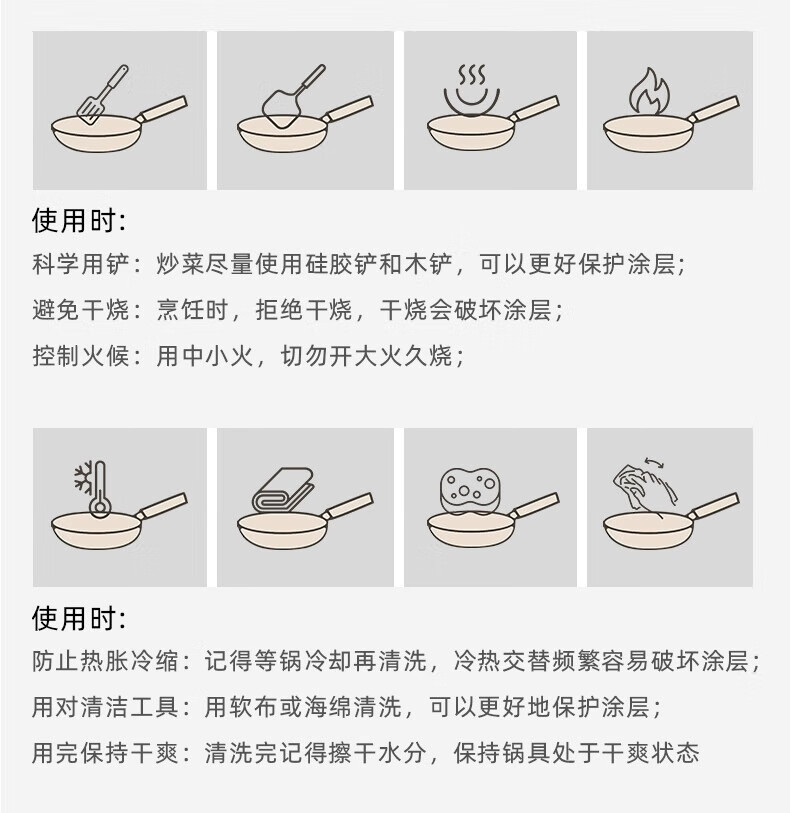 使用时:

科学用铲：炒菜尽量使用硅胶铲和木铲，可以更好保护涂层；

避免干烧：烹饪时，拒绝干烧，干烧会破坏涂层；

控制火候：用中小火，切勿开大火久烧；

使用时:

防止热胀冷缩：记得等锅冷却再清洗，冷热交替频繁容易破坏涂层；

用对清洁工具：用软布或海绵清洗，可以更好地保护涂层；

用完保持干爽：清洗完记得擦干水分，保持锅具处于干爽状态