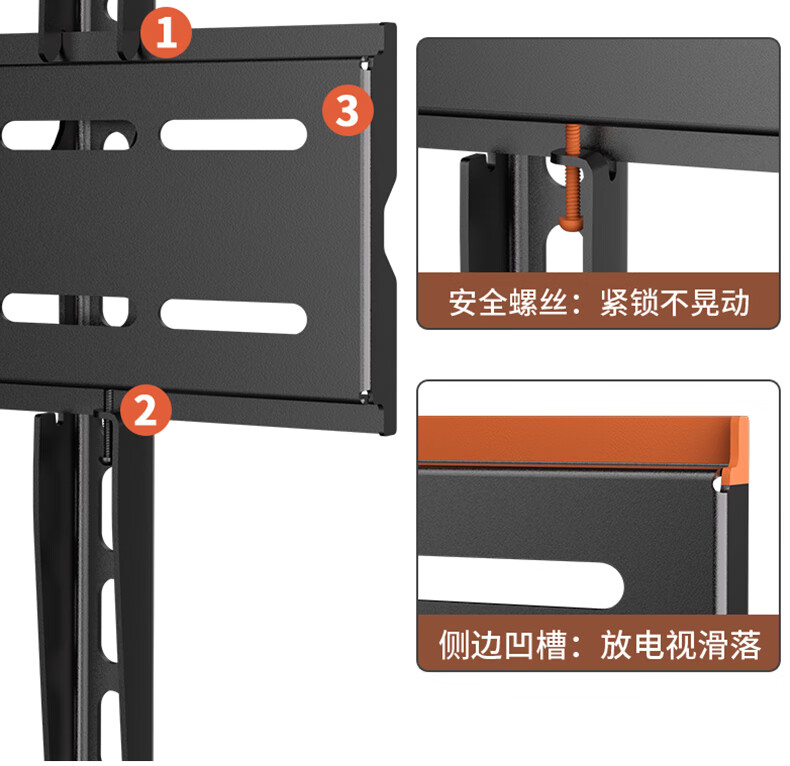 1

3

2

安全螺丝：紧锁不晃动

侧边凹槽：放电视滑落