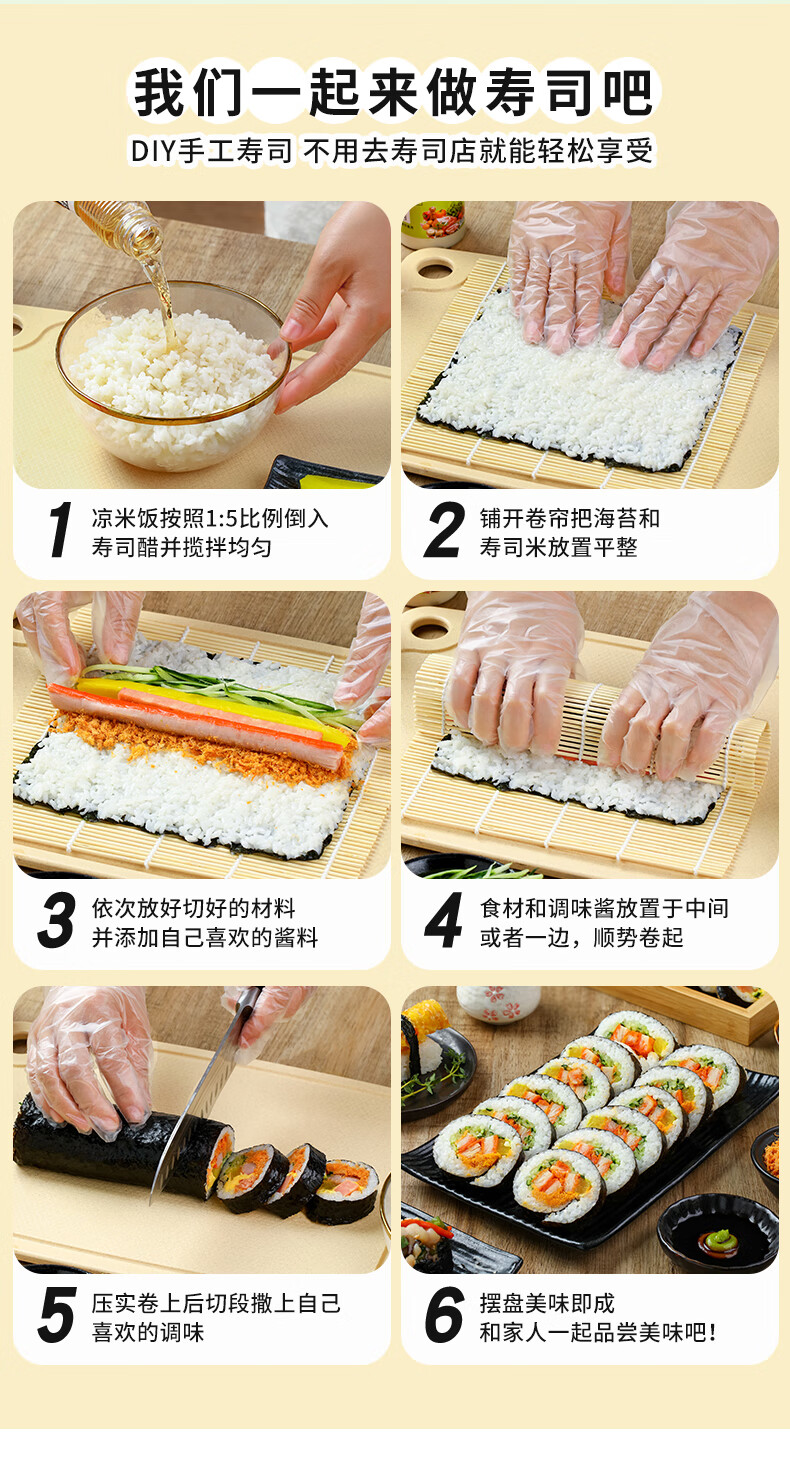 我们一起来做寿司吧

DIY手工寿司 不用去寿司店就能轻松享受

1 凉米饭按照1:5比例倒入寿司醋并搅拌均匀

2 铺开卷帘把海苔和寿司米放置平整

3 依次放好切好的材料并添加自己喜欢的酱料

4 食材和调味酱放置于中间或者一边，顺势卷起

5 压实卷上后切段撒上自己喜欢的调味

6 摆盘美味即成和家人一起品尝美味吧!