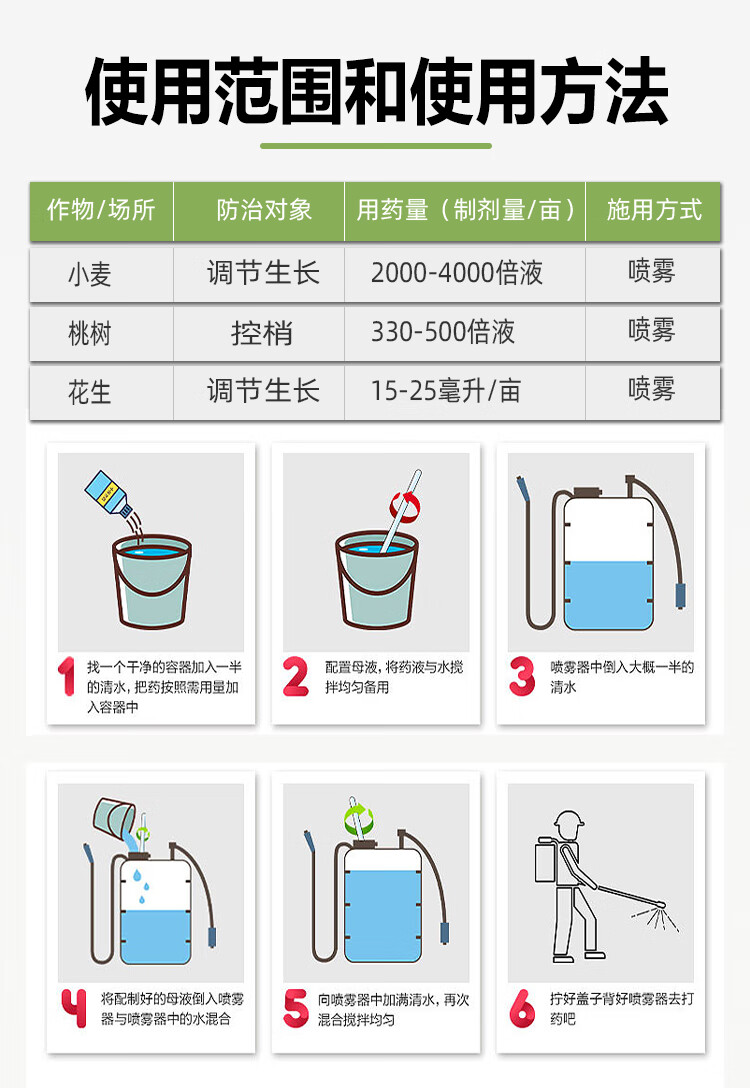 使用范围和使用方法

| 作物/场所 | 防治对象 | 用药量（制剂量/亩） | 施用方式 |
|---|---|---|---|
| 小麦 | 调节生长 | 2000-4000倍液 | 喷雾 |
| 桃树 | 控梢 | 330-500倍液 | 喷雾 |
| 花生 | 调节生长 | 15-25毫升/亩 | 喷雾 |

1 找一个干净的容器加入一半的清水，把药按照需用量加入容器中

2 配置母液，将药液与水搅拌均匀备用

3 喷雾器中倒入大概一半的清水

4 将配制好的母液倒入喷雾器与喷雾器中的水混合

5 向喷雾器中加满清水，再次混合搅拌均匀

6 拧好盖子背好喷雾器去打药吧