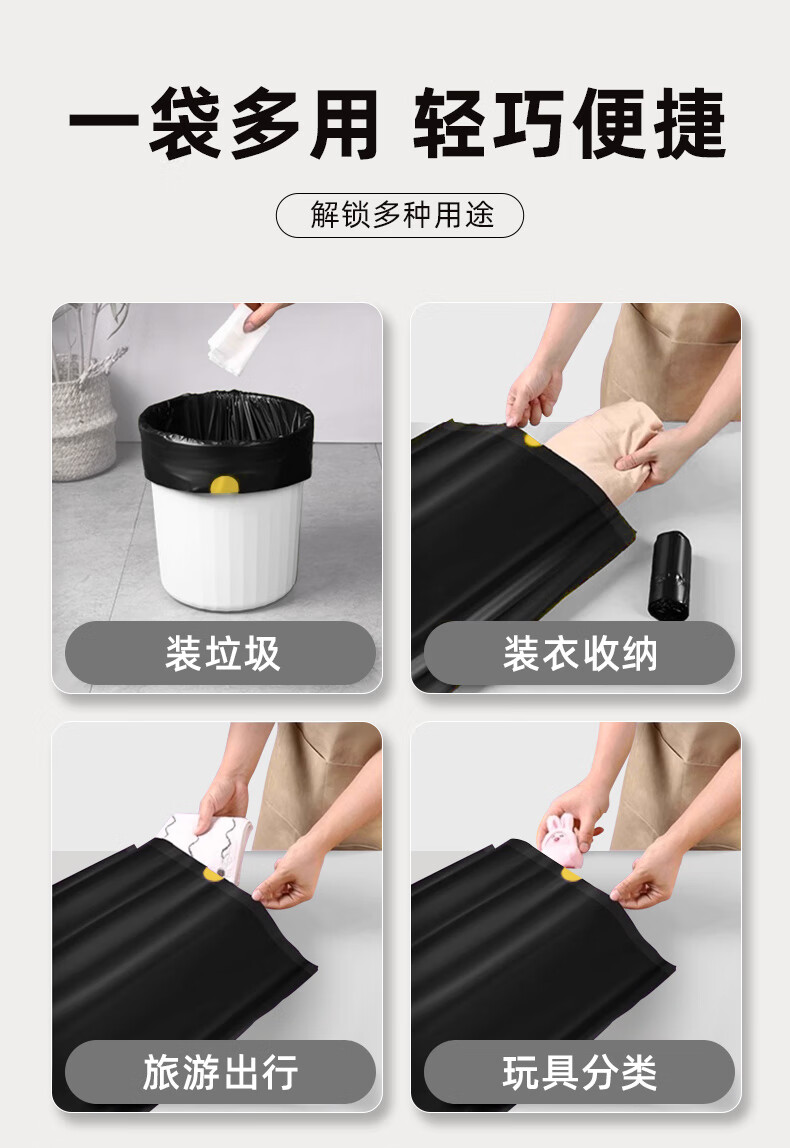 一袋多用 轻巧便捷

解锁多种用途

装垃圾

装衣收纳

旅游出行

玩具分类