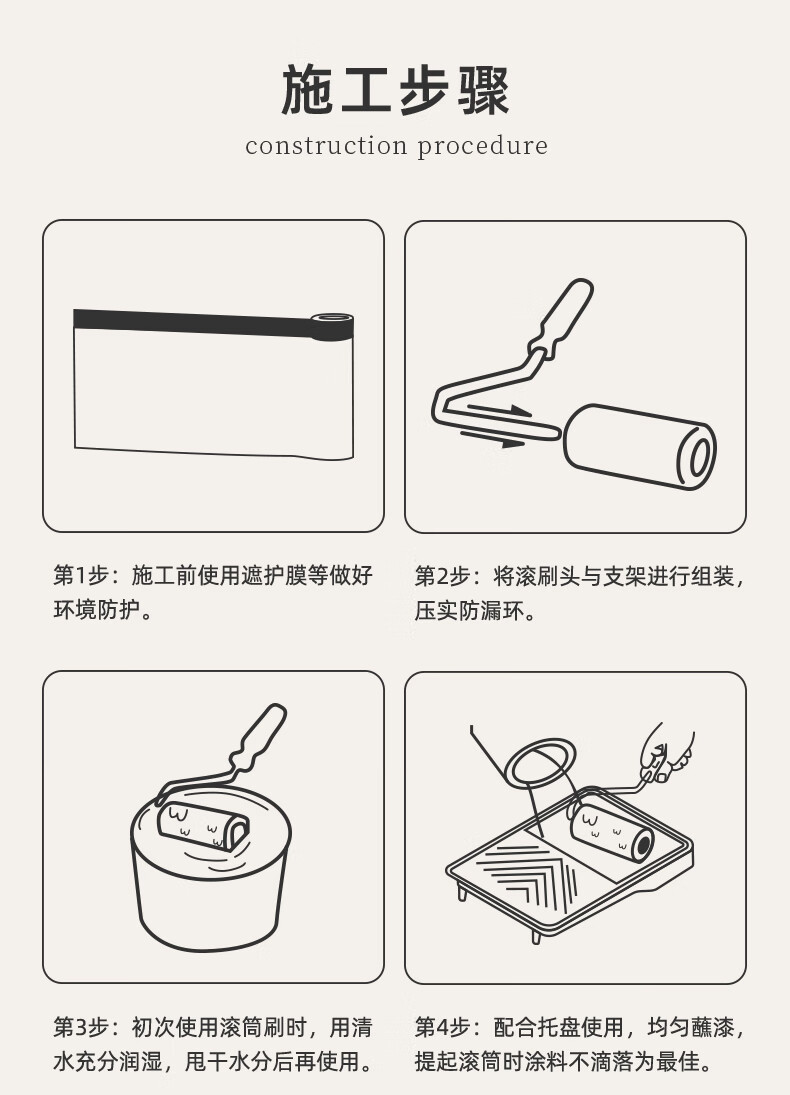 施工步骤

construction procedure

第1步：施工前使用遮护膜等做好环境防护。

第2步：将滚刷头与支架进行组装，压实防漏环。

第3步：初次使用滚筒刷时，用清水充分润湿，甩干水分后再使用。

第4步：配合托盘使用，均匀蘸漆，提起滚筒时涂料不滴落为最佳。