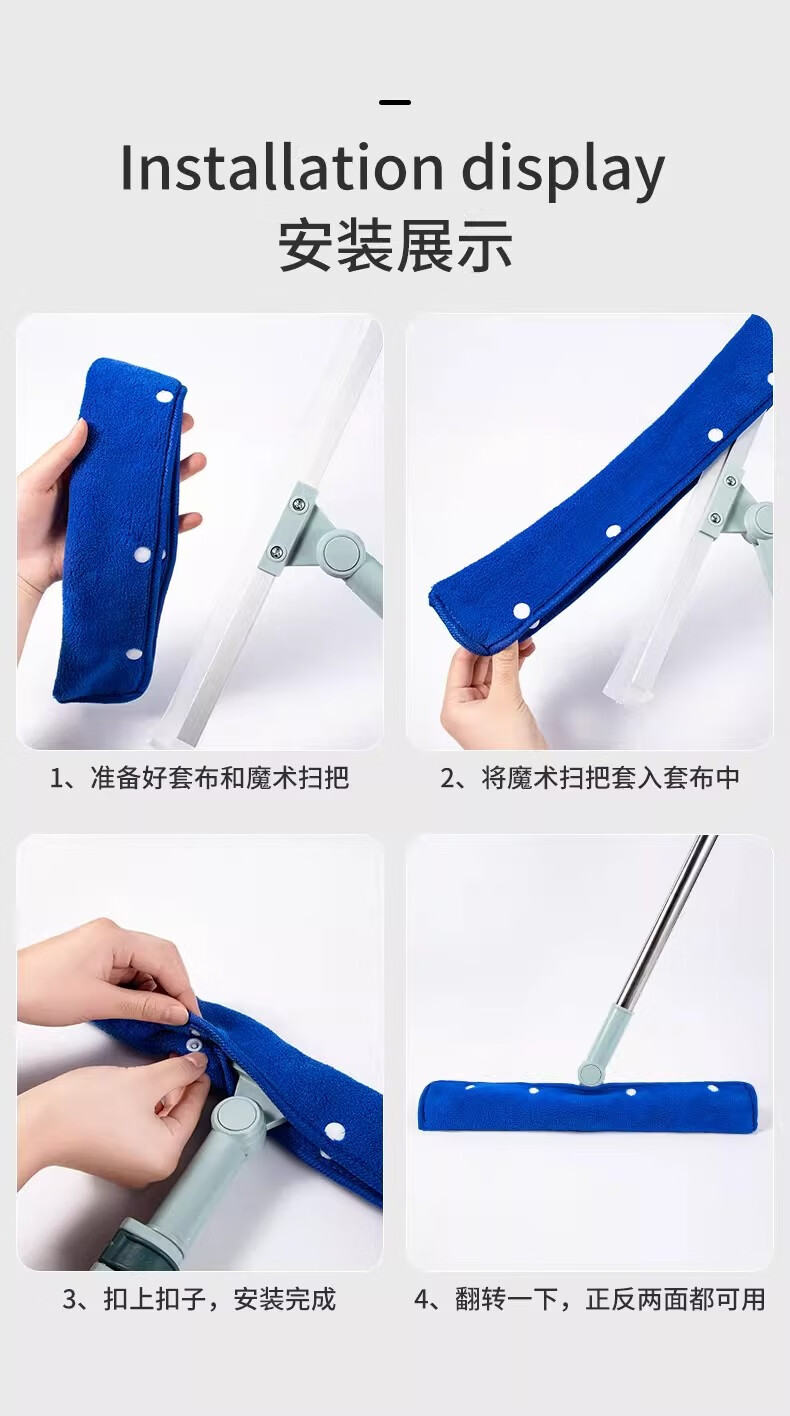 Installation display
安装展示

1、准备好套布和魔术扫把

2、将魔术扫把套入套布中

3、扣上扣子，安装完成

4、翻转一下，正反两面都可用