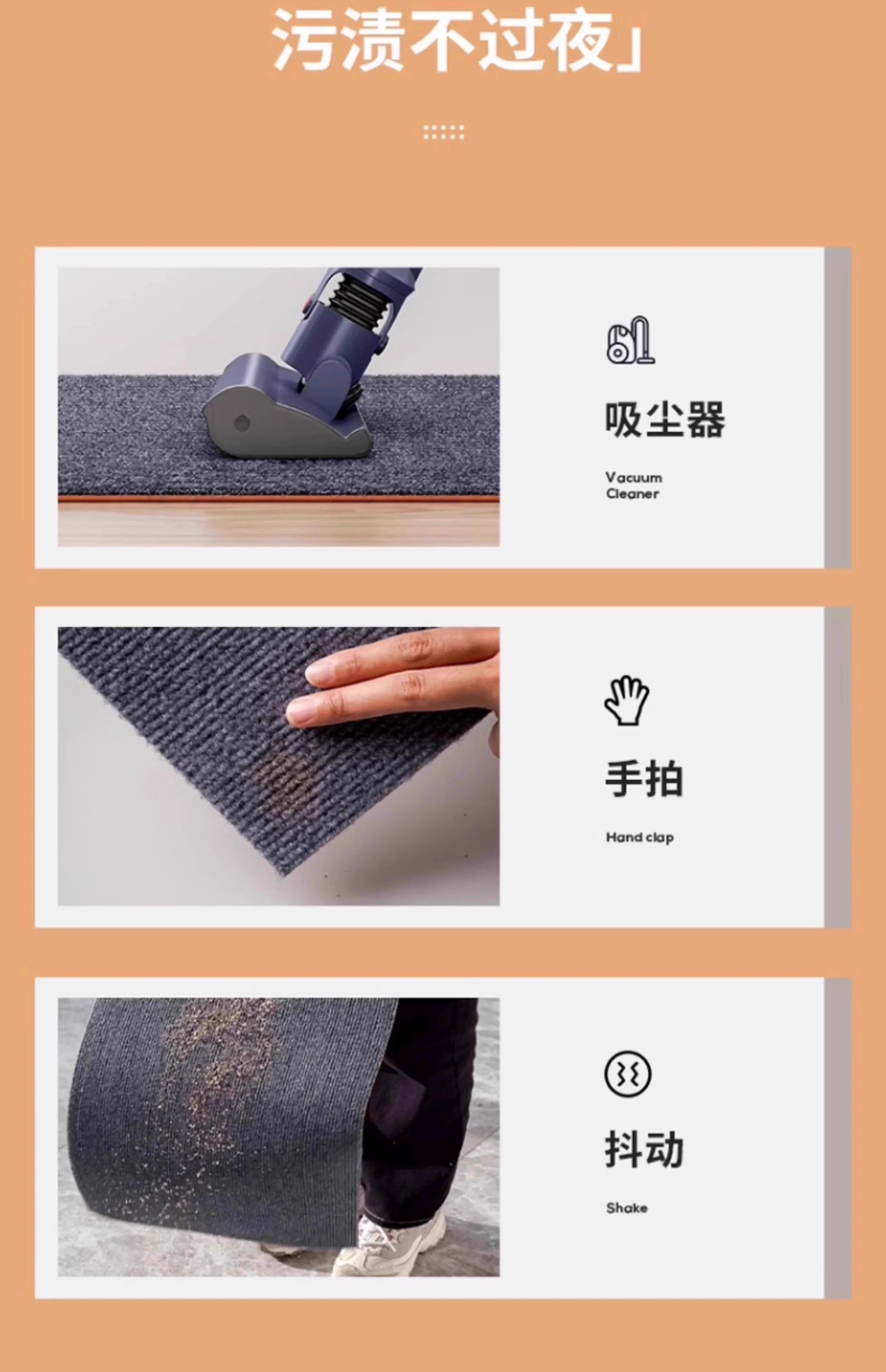 污渍不过夜」

吸尘器

Vacuum Cleaner

手拍

Hand clap

抖动

Shake