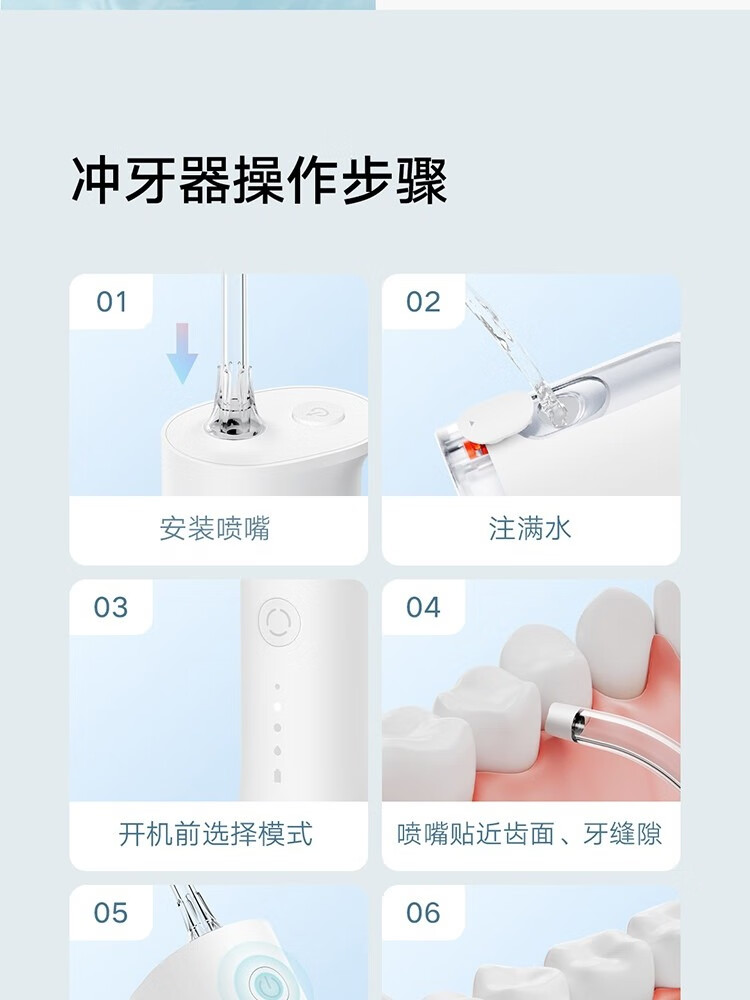 冲牙器操作步骤

01
安装喷嘴

02
注满水

03
开机前选择模式

04
喷嘴贴近齿面、牙缝隙

05

06