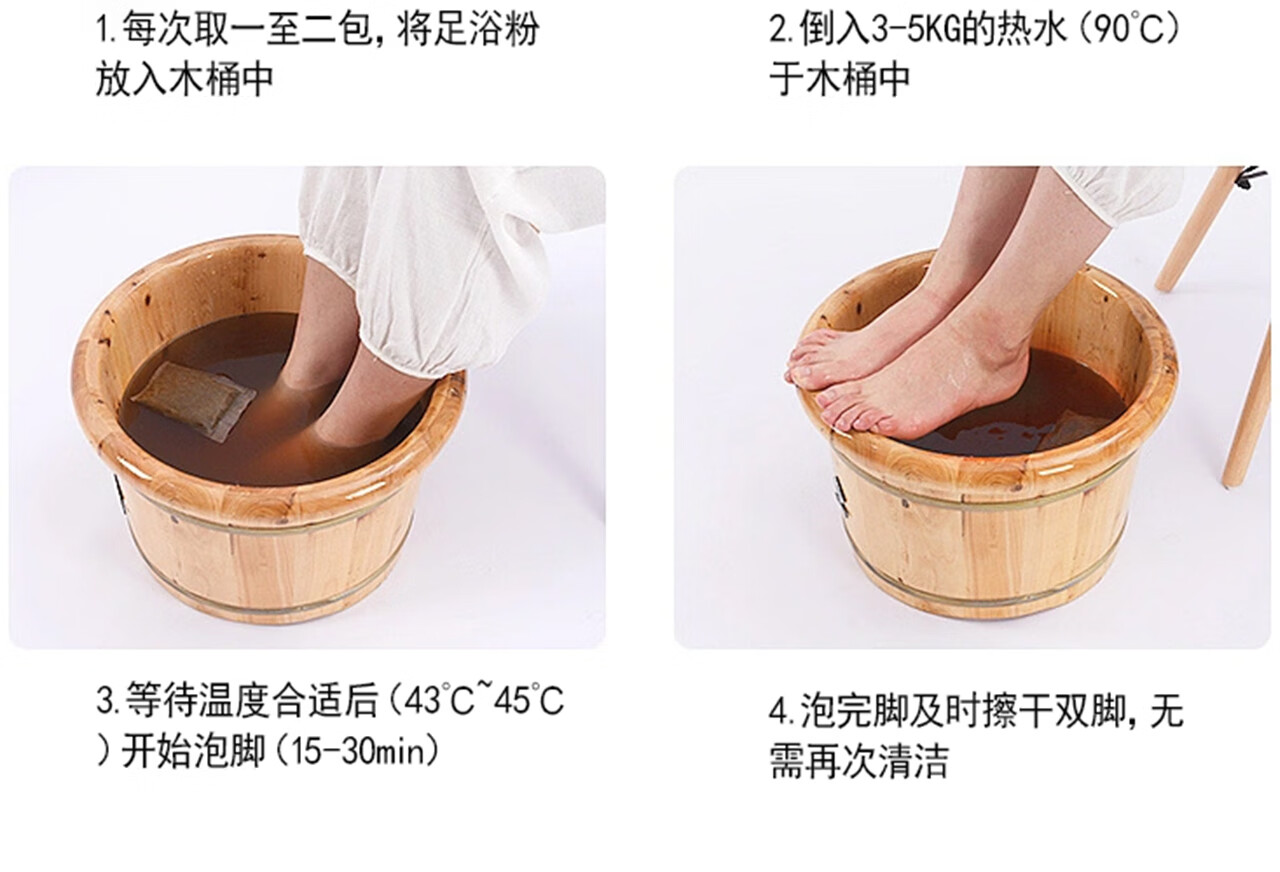 1.每次取一至二包，将足浴粉放入木桶中

2.倒入3-5KG的热水（90℃）于木桶中

3.等待温度合适后（43℃~45℃）开始泡脚（15-30min）

4.泡完脚及时擦干双脚，无需再次清洁