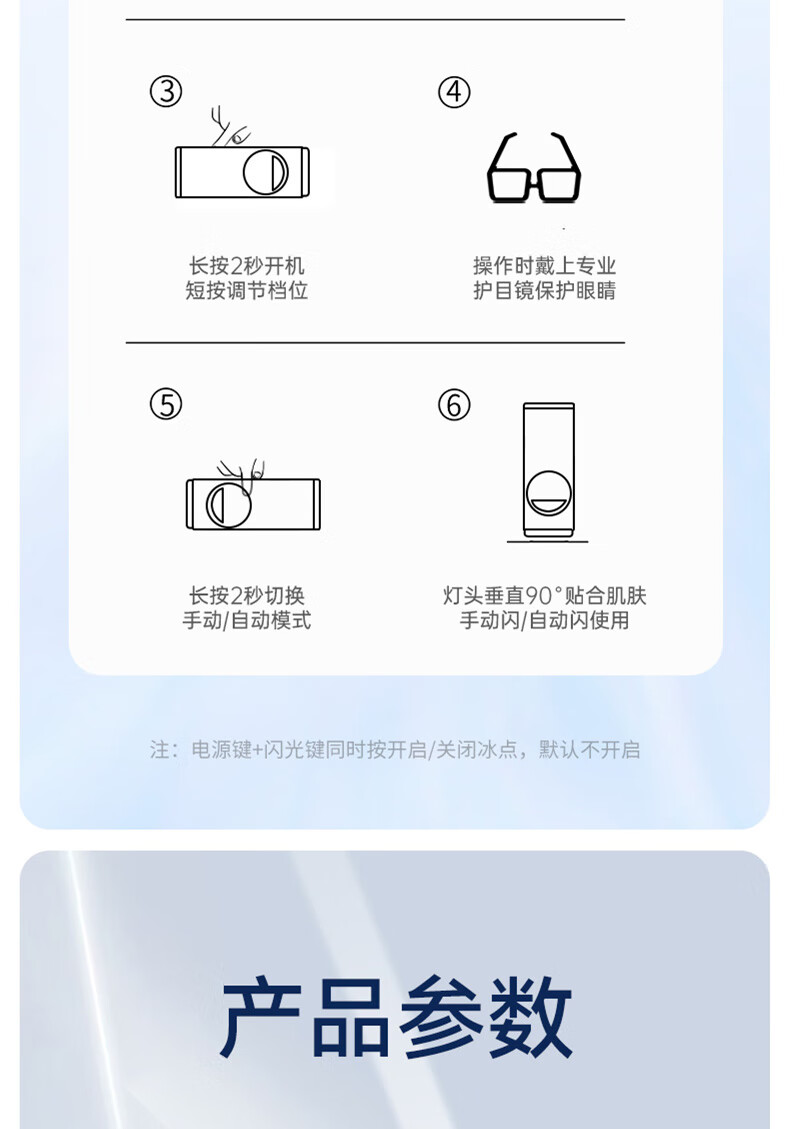 ③

长按2秒开机
短按调节档位

④

操作时戴上专业
护目镜保护眼睛

⑤

长按2秒切换
手动/自动模式

⑥

灯头垂直90°贴合肌肤
手动闪/自动闪使用

注：电源键+闪光键同时按开启/关闭冰点，默认不开启

产品参数