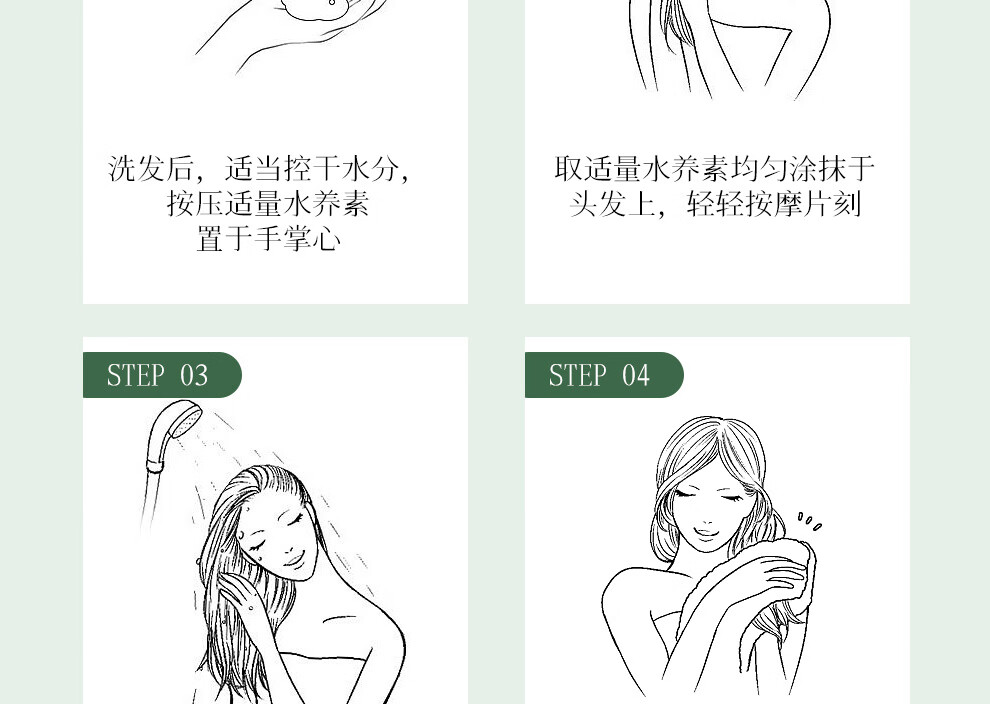 洗发后，适当控干水分，按压适量水养素置于手掌心

取适量水养素均匀涂抹于头发上，轻轻按摩片刻

STEP 03

STEP 04