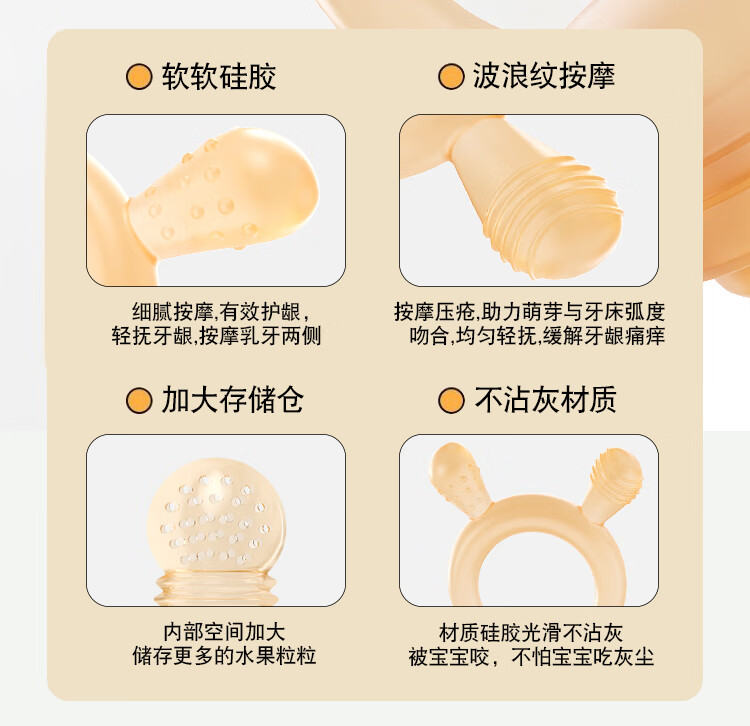 软软硅胶

细腻按摩,有效护龈,
轻抚牙龈,按摩乳牙两侧

波浪纹按摩

按摩压疮,助力萌芽与牙床弧度
吻合,均匀轻抚,缓解牙龈痛痒

加大存储仓

内部空间加大
储存更多的水果粒粒

不沾灰材质

材质硅胶光滑不沾灰
被宝宝咬，不怕宝宝吃灰尘