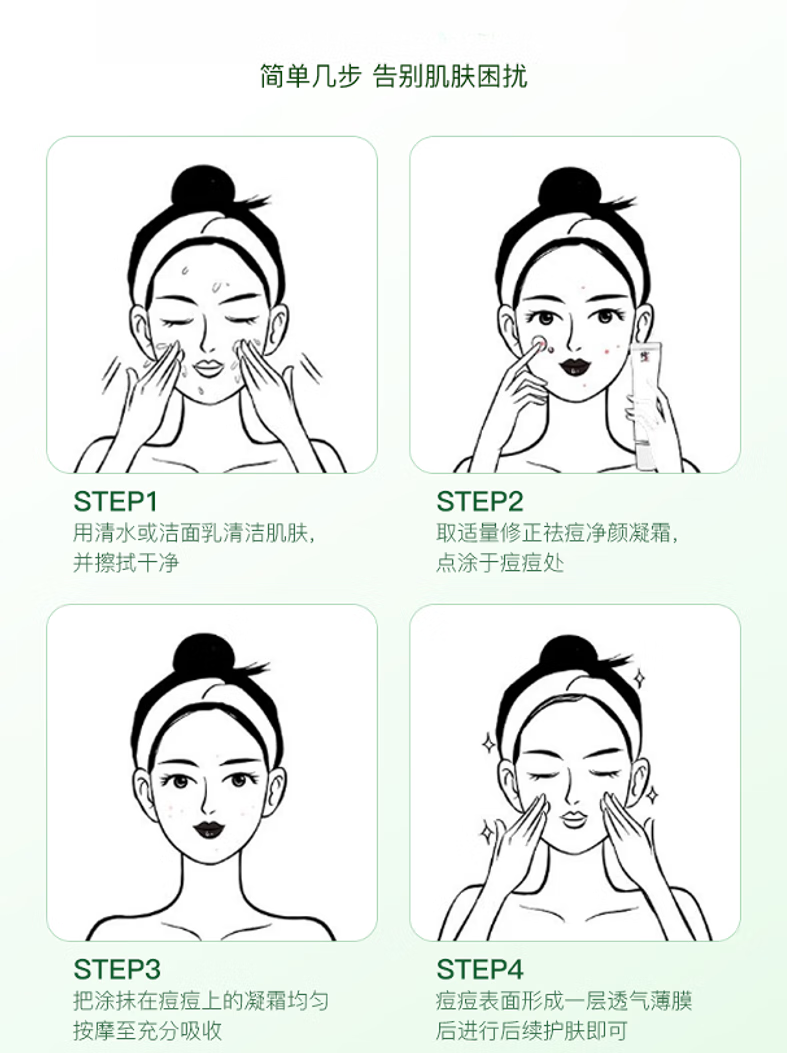 简单几步 告别肌肤困扰

STEP1
用清水或洁面乳清洁肌肤，并擦拭干净

STEP2
取适量修正祛痘净颜凝霜，点涂于痘痘处

STEP3
把涂抹在痘痘上的凝霜均匀按摩至充分吸收

STEP4
痘痘表面形成一层透气薄膜后进行后续护肤即可