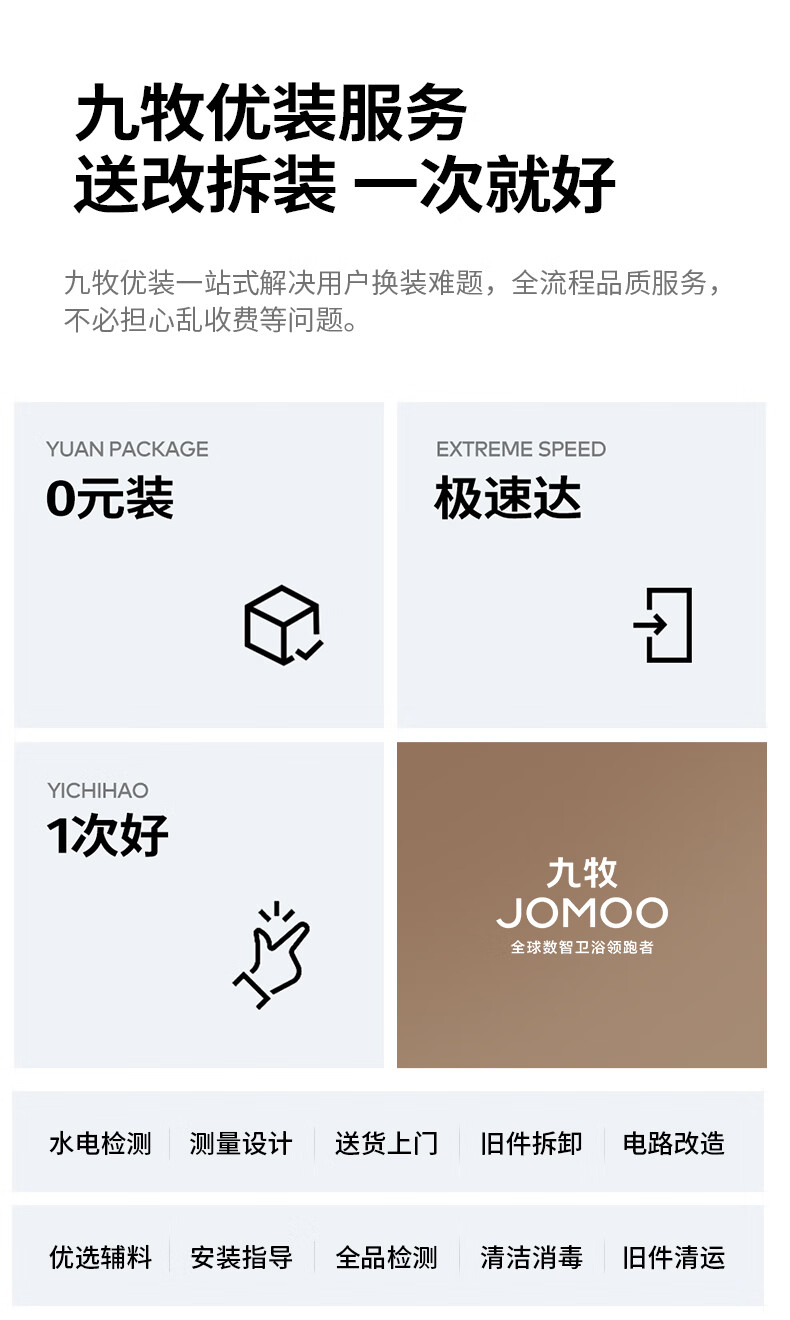 九牧优装服务
送改拆装 一次就好

九牧优装一站式解决用户换装难题，全流程品质服务，不必担心乱收费等问题。

YUAN PACKAGE
0元装

EXTREME SPEED
极速达

YICHIHAO
1次好

九牧
JOMOO
全球数智卫浴领跑者

水电检测 测量设计 送货上门 旧件拆卸 电路改造

优选辅料 安装指导 全品检测 清洁消毒 旧件清运