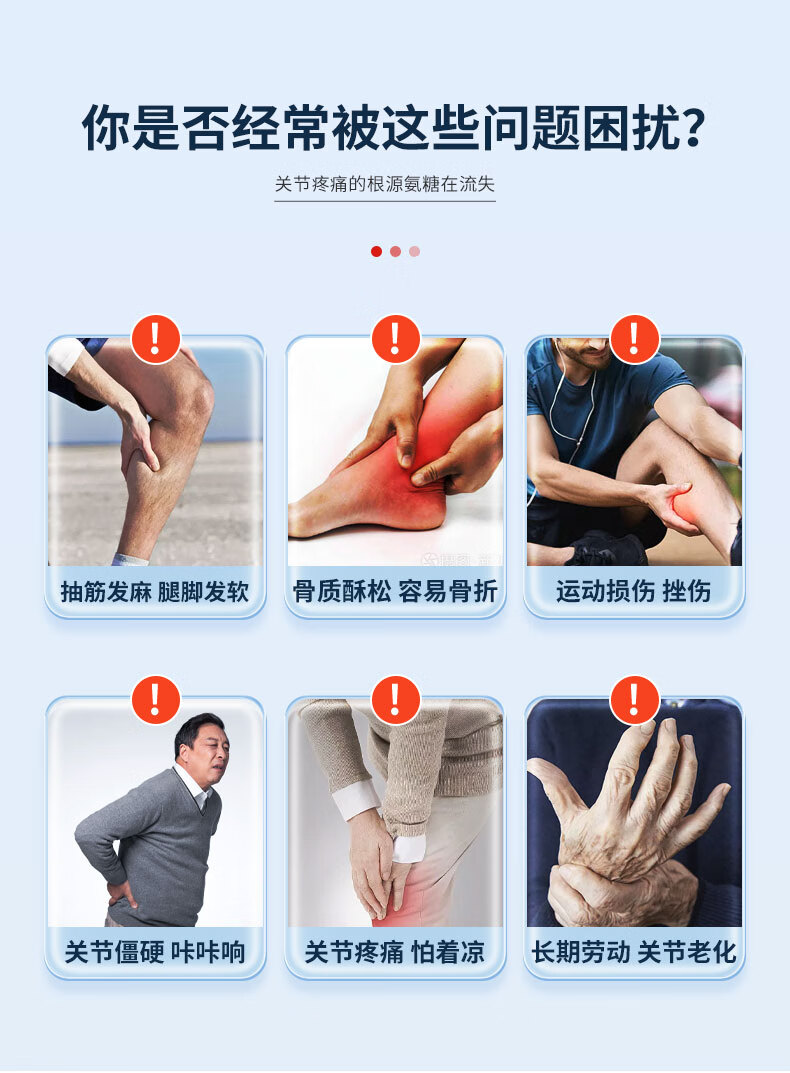 你是否经常被这些问题困扰？

关节疼痛的根源氨糖在流失

!
抽筋发麻 腿脚发软

!
骨质酥松 容易骨折

!
运动损伤 挫伤

!
关节僵硬 咔咔响

!
关节疼痛 怕着凉

!
长期劳动 关节老化