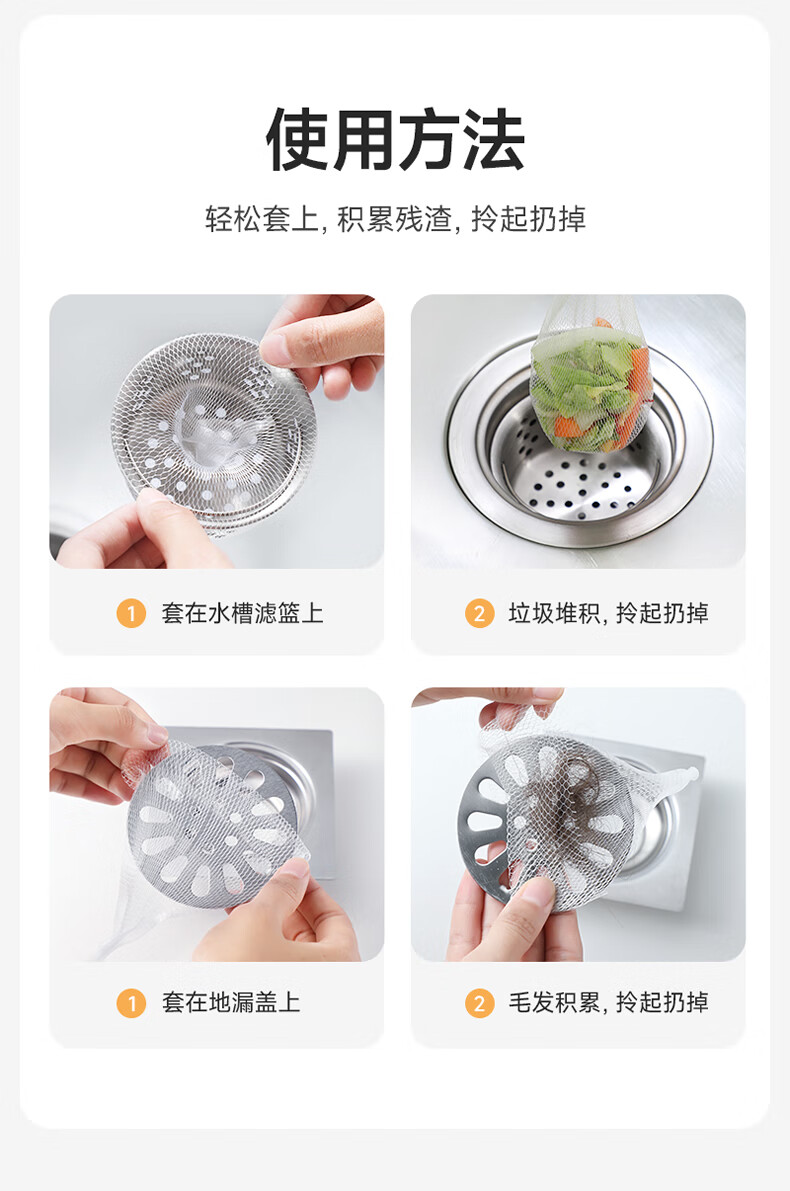 使用方法

轻松套上, 积累残渣, 拎起扔掉

1 套在水槽滤篮上

2 垃圾堆积, 拎起扔掉

1 套在地漏盖上

2 毛发积累, 拎起扔掉