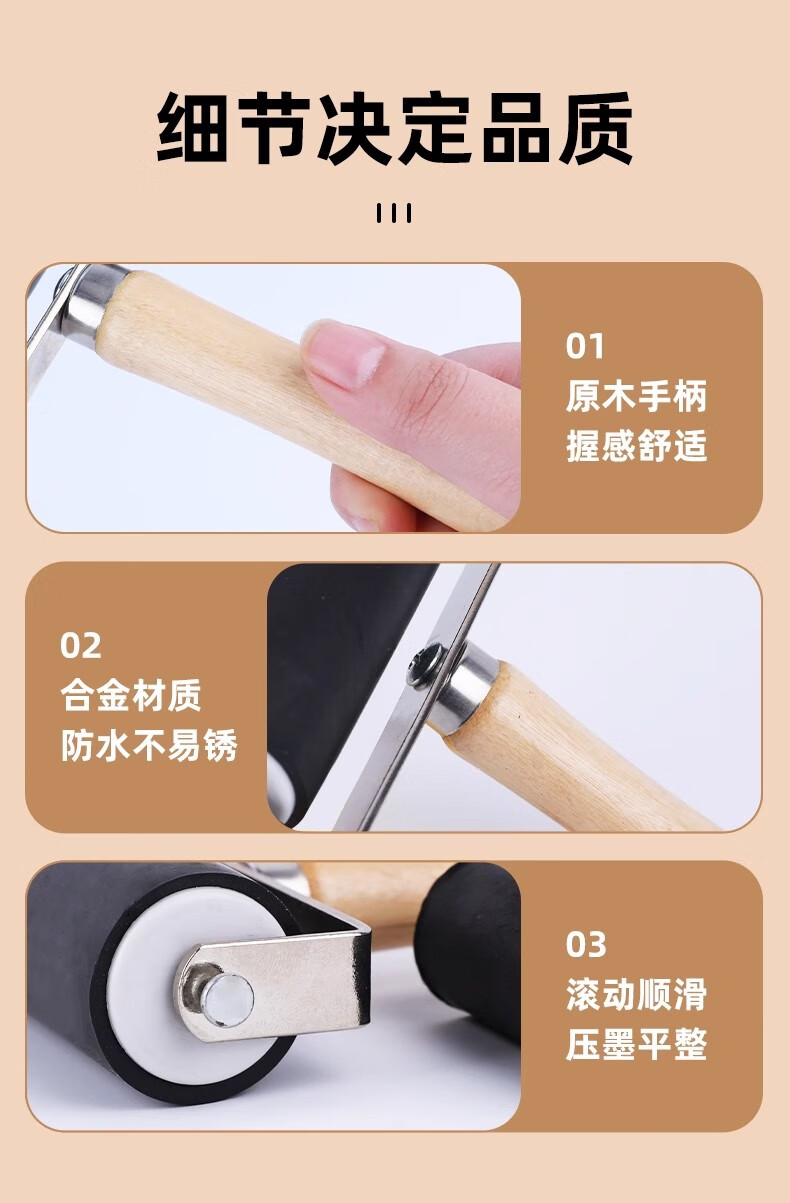 细节决定品质

01
原木手柄
握感舒适

02
合金材质
防水不易锈

03
滚动顺滑
压墨平整