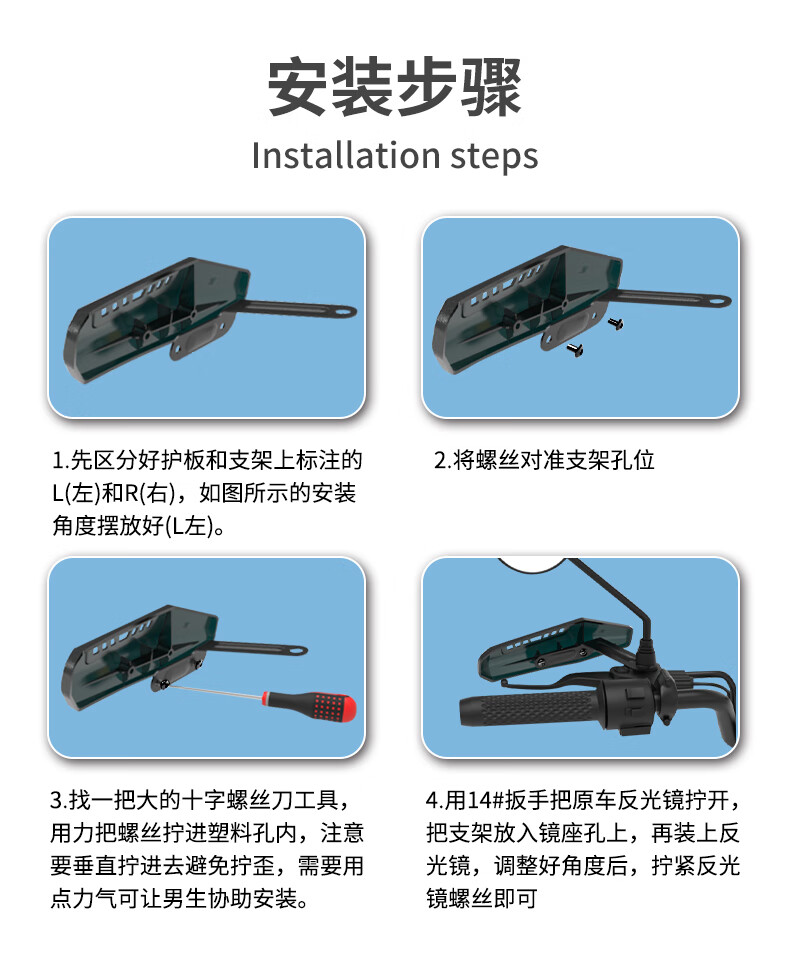 安装步骤

Installation steps

1.先区分好护板和支架上标注的L(左)和R(右)，如图所示的安装角度摆放好(L左)。

2.将螺丝对准支架孔位

3.找一把大的十字螺丝刀工具，用力把螺丝拧进塑料孔内，注意要垂直拧进去避免拧歪，需要用点力气可让男生协助安装。

4.用14#扳手把原车反光镜拧开，把支架放入镜座孔上，再装上反光镜，调整好角度后，拧紧反光镜螺丝即可