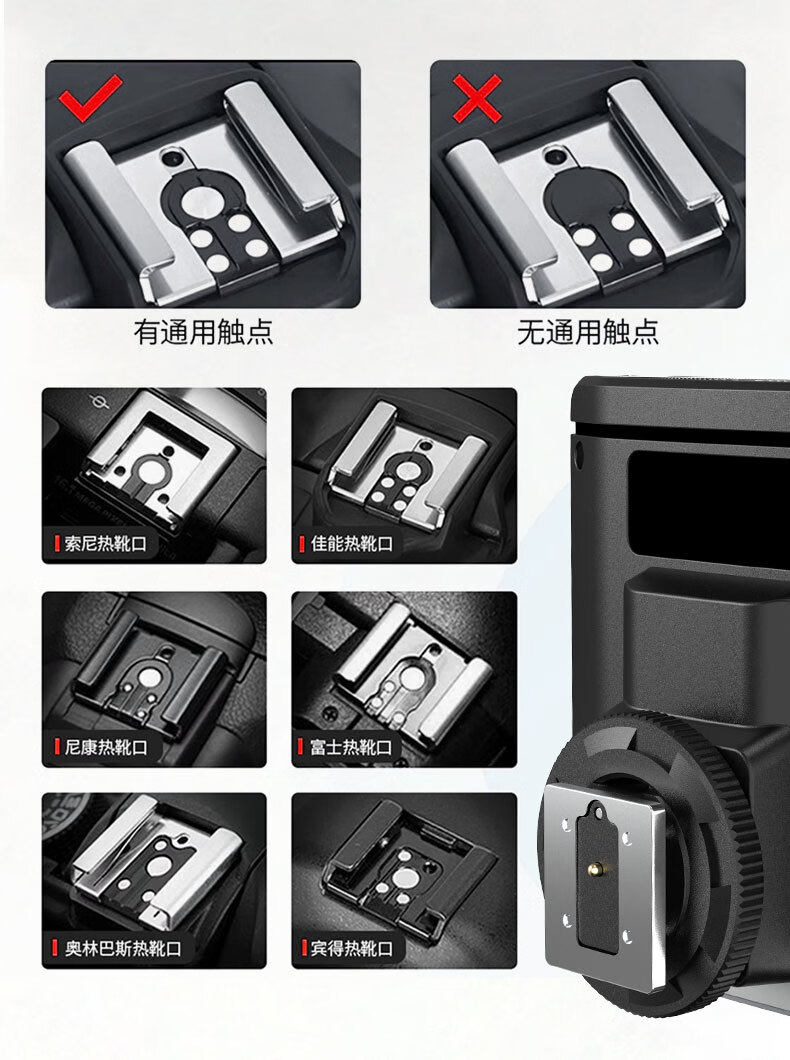 有通用触点

无通用触点

索尼热靴口

佳能热靴口

尼康热靴口

富士热靴口

奥林巴斯热靴口

宾得热靴口