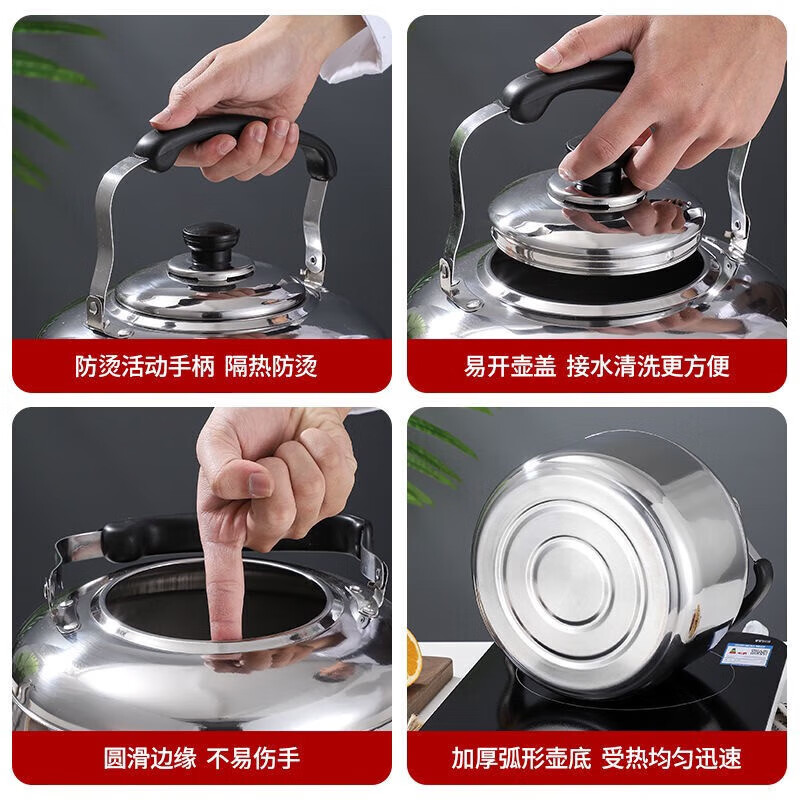 防烫活动手柄 隔热防烫

易开壶盖 接水清洗更方便

圆滑边缘 不易伤手

加厚弧形壶底 受热均匀迅速