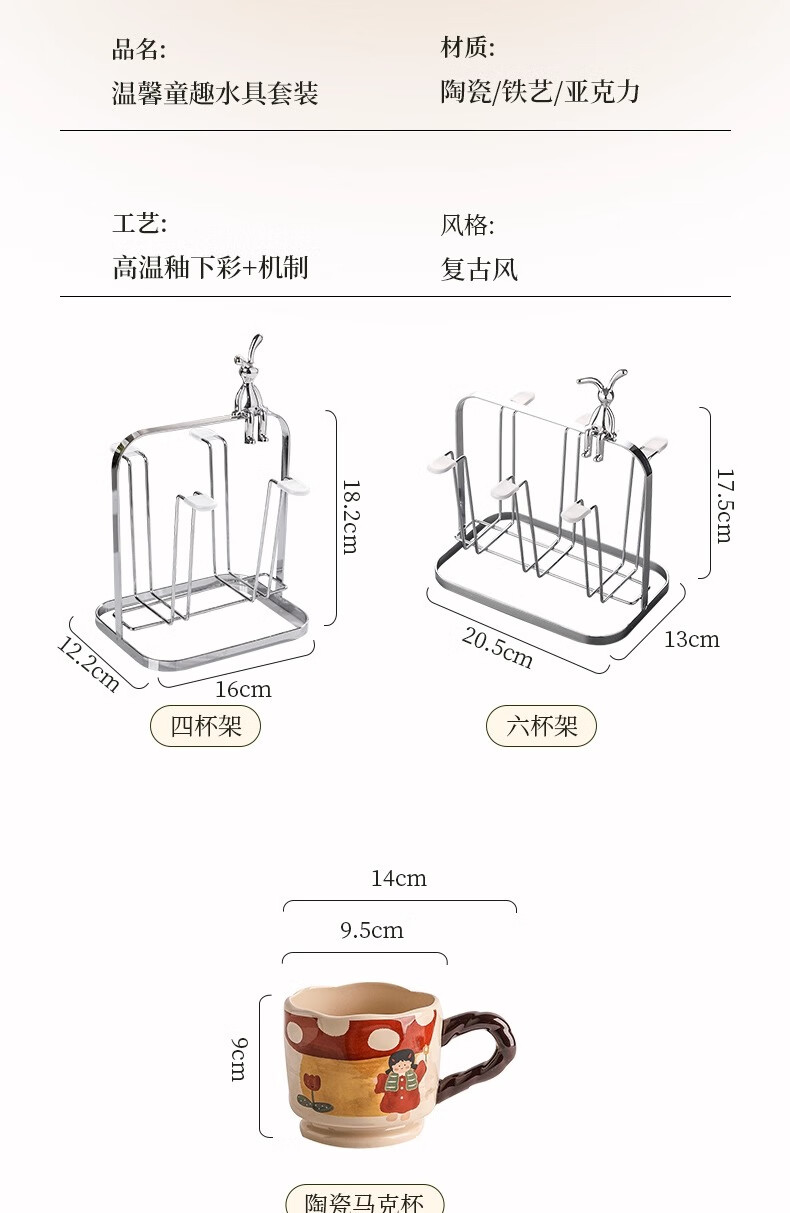 品名:
温馨童趣水具套装

材质:
陶瓷/铁艺/亚克力

工艺:
高温釉下彩+机制

风格:
复古风

18.2cm
12.2cm
16cm
四杯架

17.5cm
20.5cm
13cm
六杯架

14cm
9.5cm
9cm
陶瓷马克杯