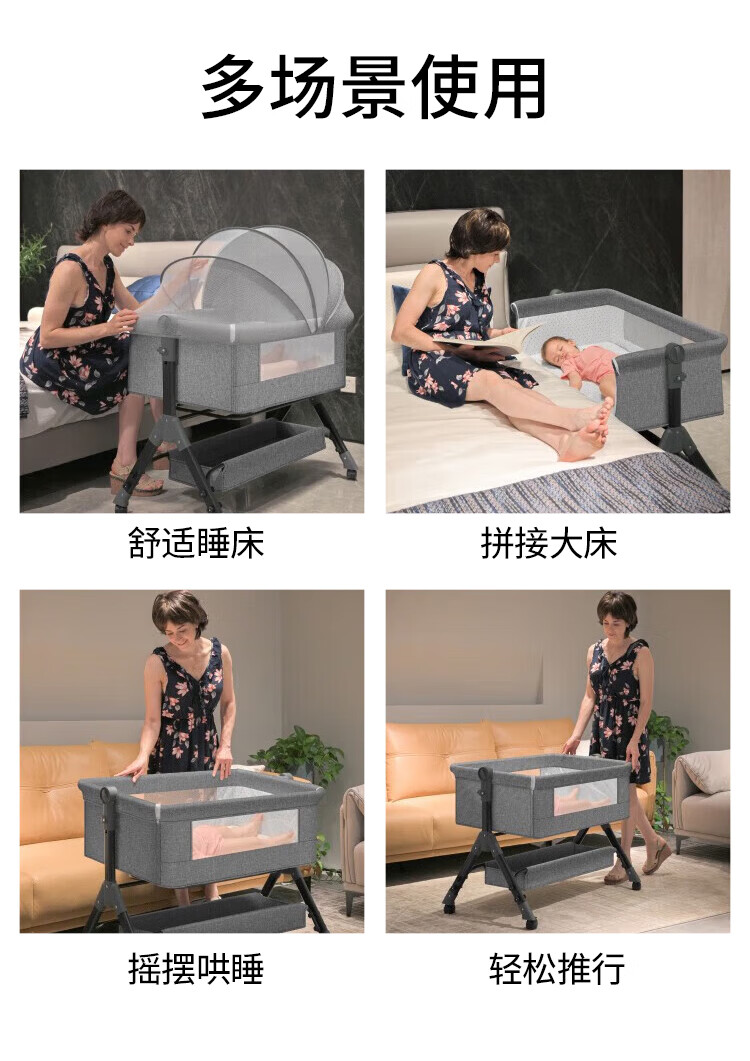 多场景使用

舒适睡床

拼接大床

摇摆哄睡

轻松推行