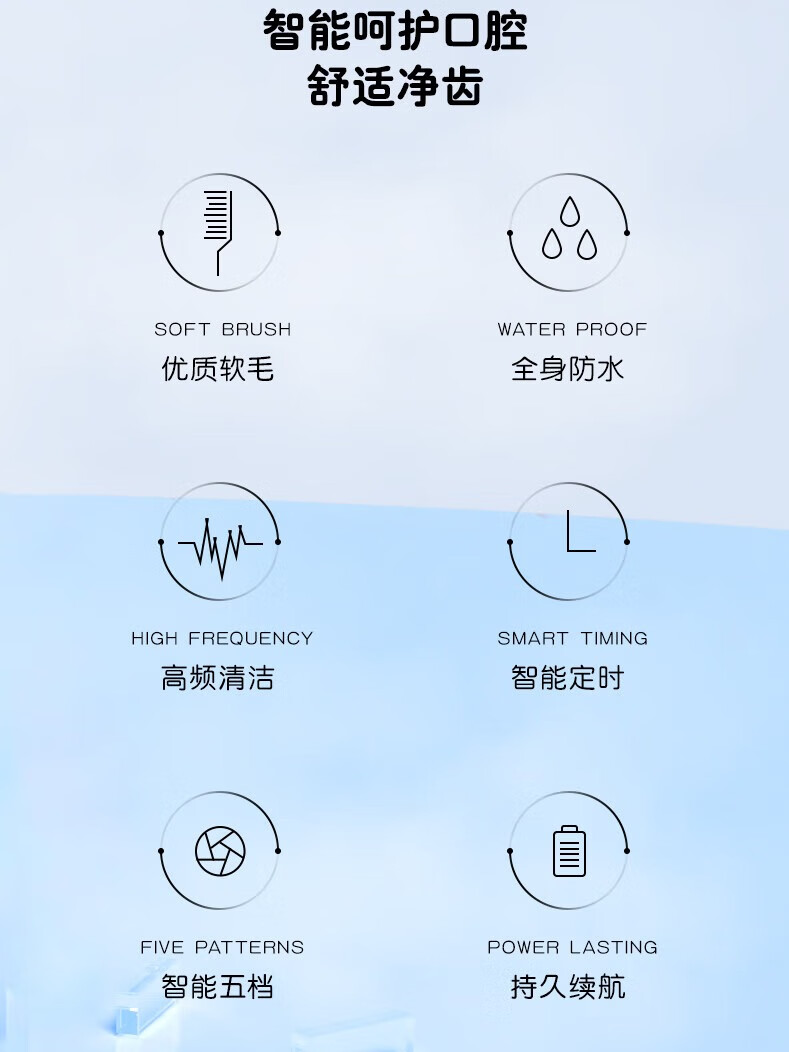 智能呵护口腔
舒适净齿

SOFT BRUSH
优质软毛

WATER PROOF
全身防水

HIGH FREQUENCY
高频清洁

SMART TIMING
智能定时

FIVE PATTERNS
智能五档

POWER LASTING
持久续航