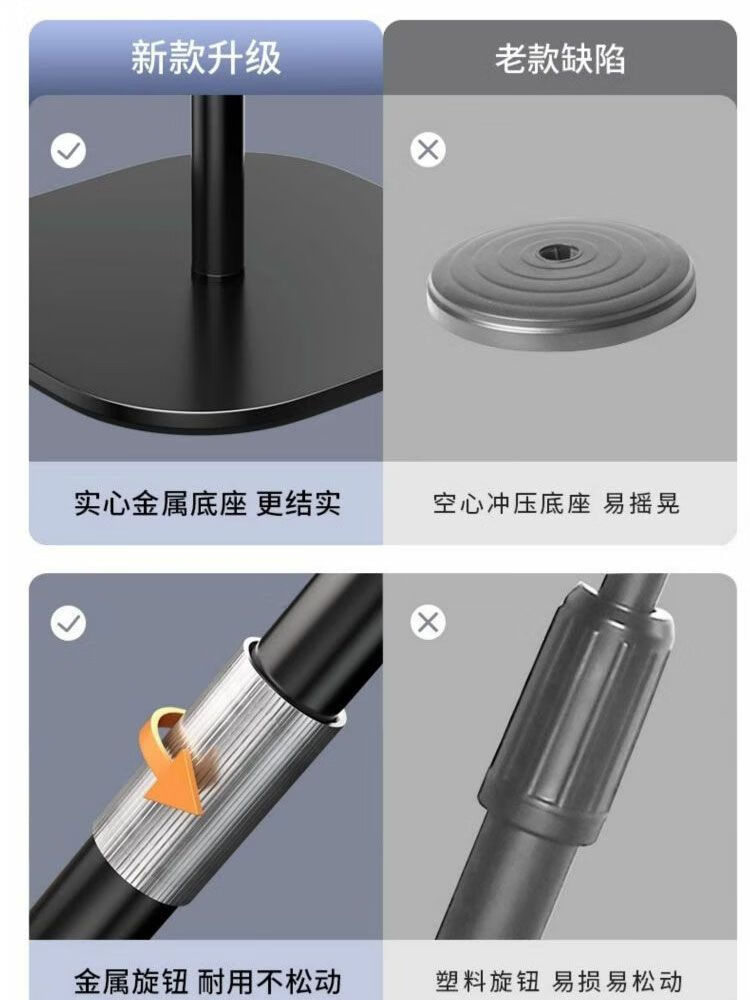 新款升级

老款缺陷

实心金属底座 更结实

空心冲压底座 易摇晃

金属旋钮 耐用不松动

塑料旋钮 易损易松动