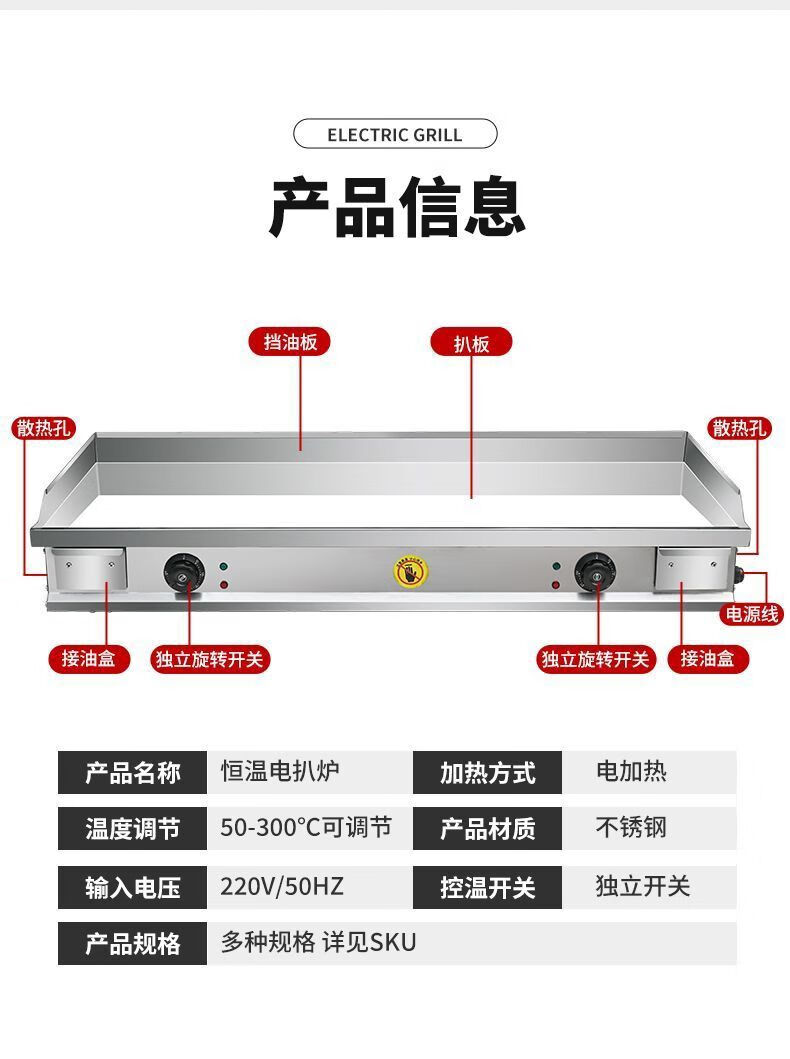 ELECTRIC GRILL

产品信息

挡油板

扒板

散热孔

散热孔

电源线

接油盒

独立旋转开关

独立旋转开关

接油盒

| 产品名称 | 恒温电扒炉 | 加热方式 | 电加热 |
|---|---|---|---|
| 温度调节 | 50-300°C可调节 | 产品材质 | 不锈钢 |
| 输入电压 | 220V/50HZ | 控温开关 | 独立开关 |
| 产品规格 | 多种规格 详见SKU | | |