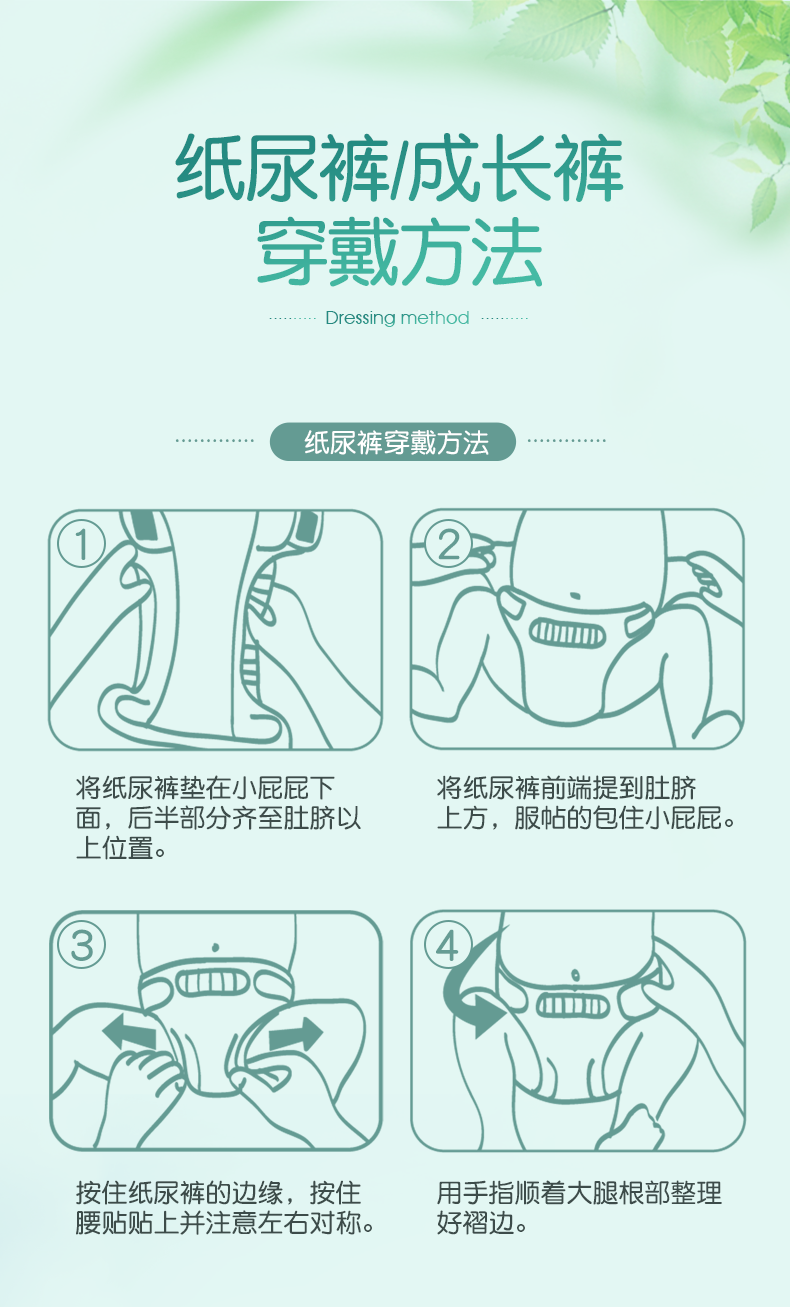 纸尿裤/成长裤
穿戴方法

Dressing method

纸尿裤穿戴方法

①

将纸尿裤垫在小屁屁下面，后半部分齐至肚脐以上位置。

②

将纸尿裤前端提到肚脐上方，服帖的包住小屁屁。

③

按住纸尿裤的边缘，按住腰贴贴上并注意左右对称。

④

用手指顺着大腿根部整理好褶边。