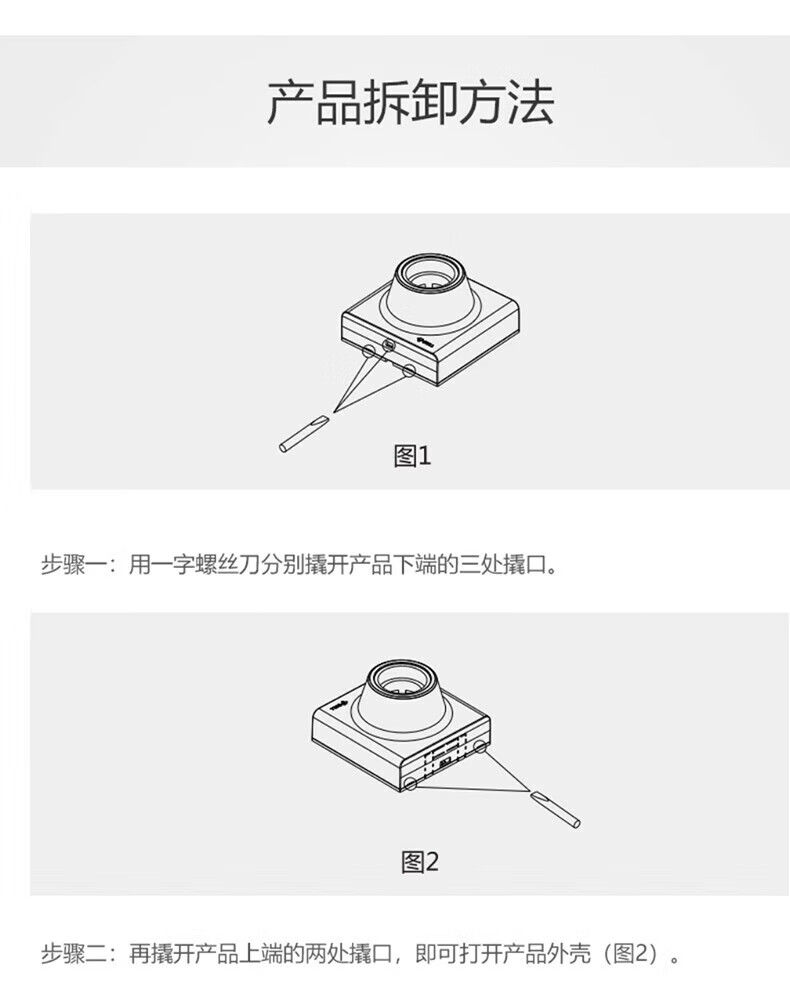 产品拆卸方法

图1

步骤一：用一字螺丝刀分别撬开产品下端的三处撬口。

图2

步骤二：再撬开产品上端的两处撬口，即可打开产品外壳（图2）。