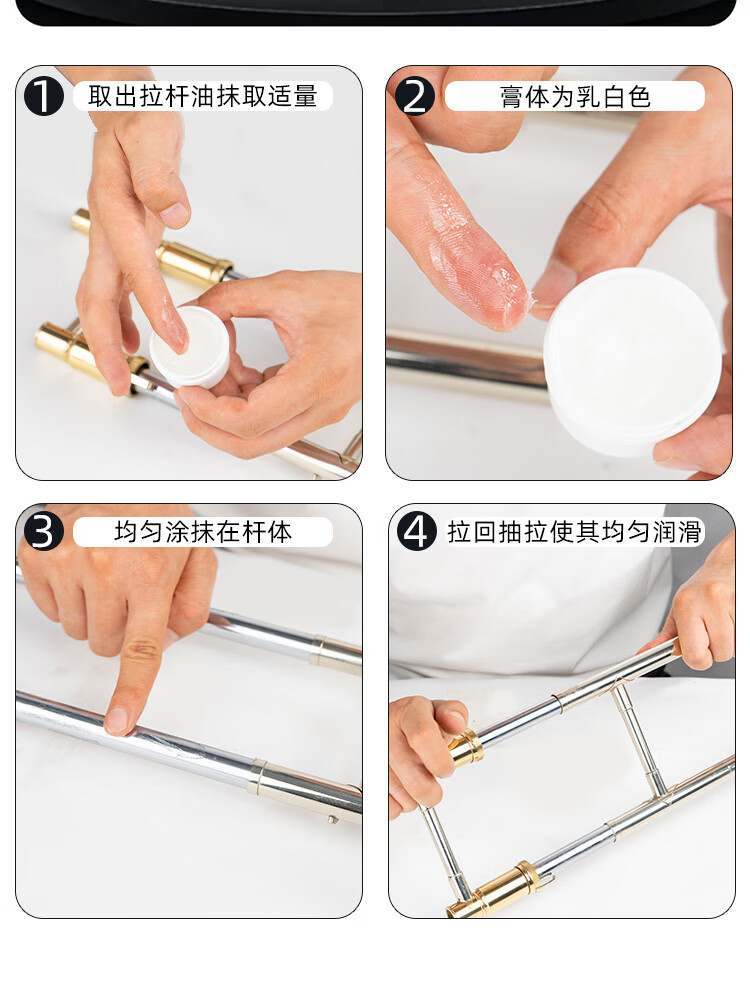 1 取出拉杆油抹取适量

2 膏体为乳白色

3 均匀涂抹在杆体

4 拉回抽拉使其均匀润滑