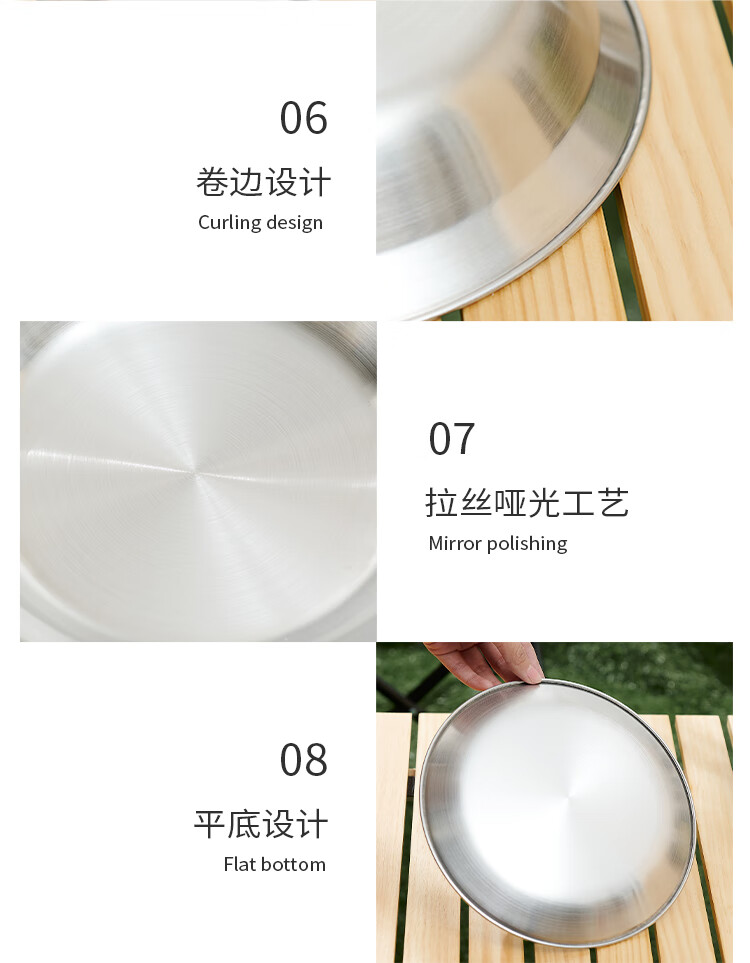 06

卷边设计

Curling design

07

拉丝哑光工艺

Mirror polishing

08

平底设计

Flat bottom