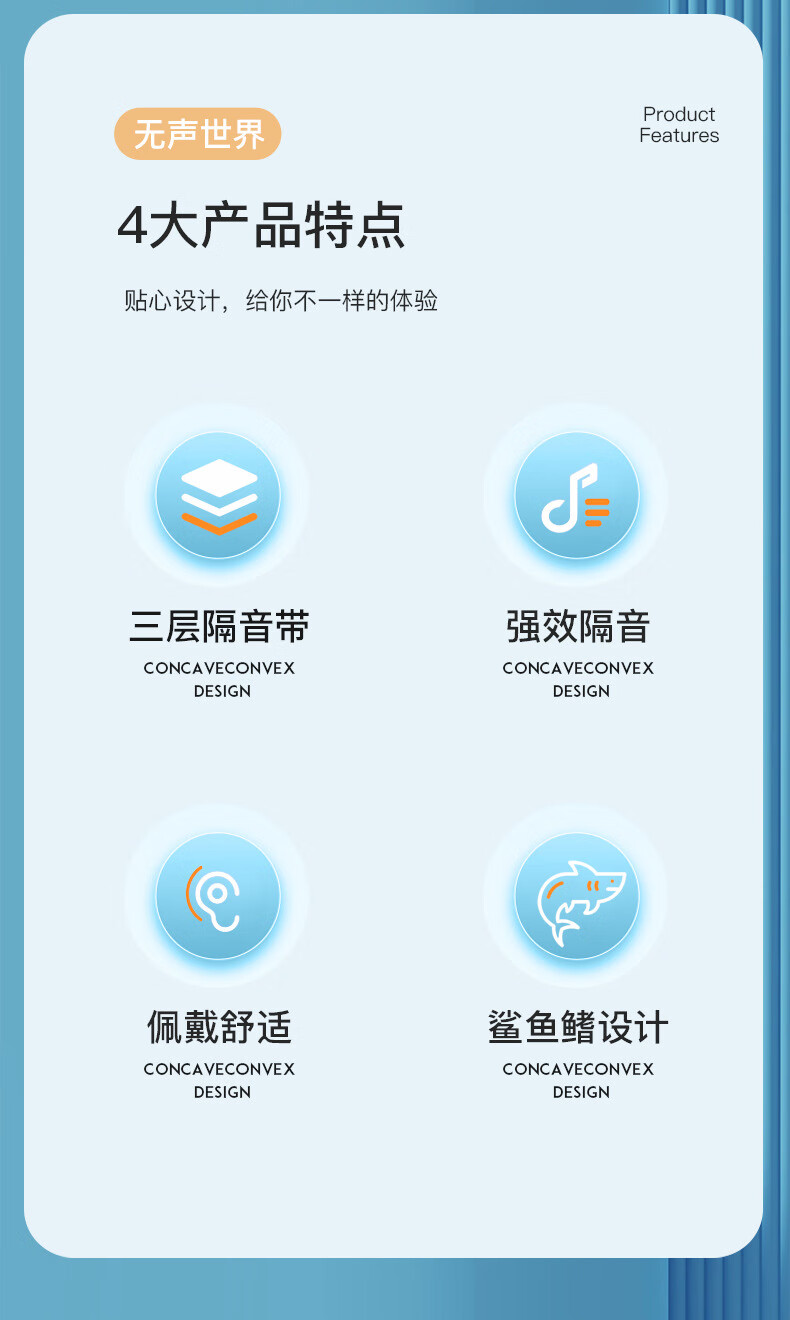 无声世界

Product
Features

4大产品特点

贴心设计，给你不一样的体验

三层隔音带
CONCAVECONVEX
DESIGN

强效隔音
CONCAVECONVEX
DESIGN

佩戴舒适
CONCAVECONVEX
DESIGN

鲨鱼鳍设计
CONCAVECONVEX
DESIGN