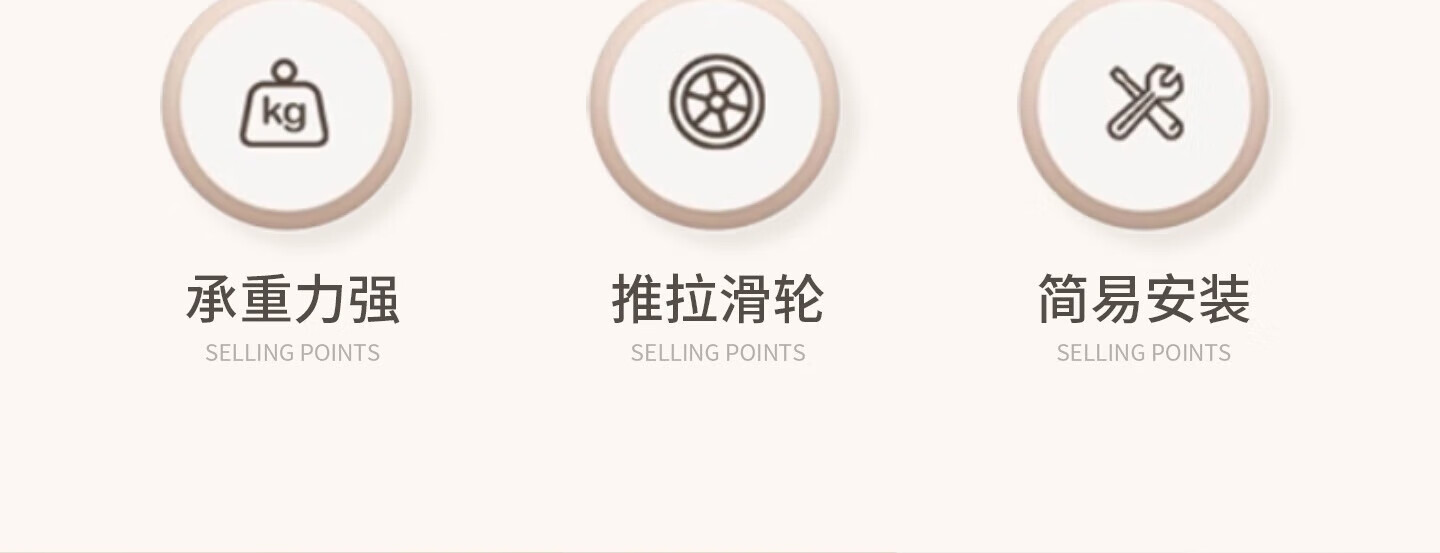 kg

承重力强
SELLING POINTS

推拉滑轮
SELLING POINTS

简易安装
SELLING POINTS