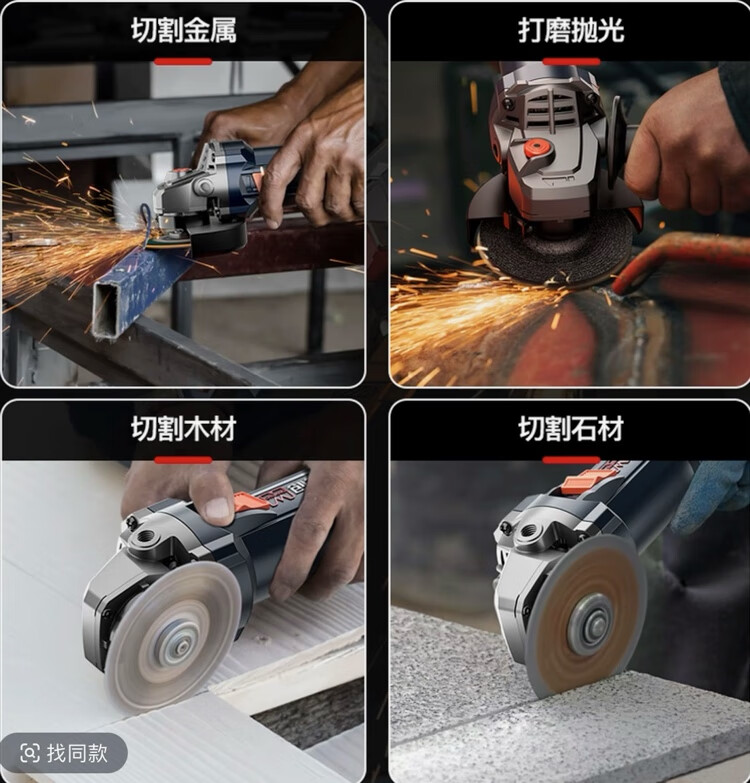 切割金属

打磨抛光

切割木材

切割石材

找同款