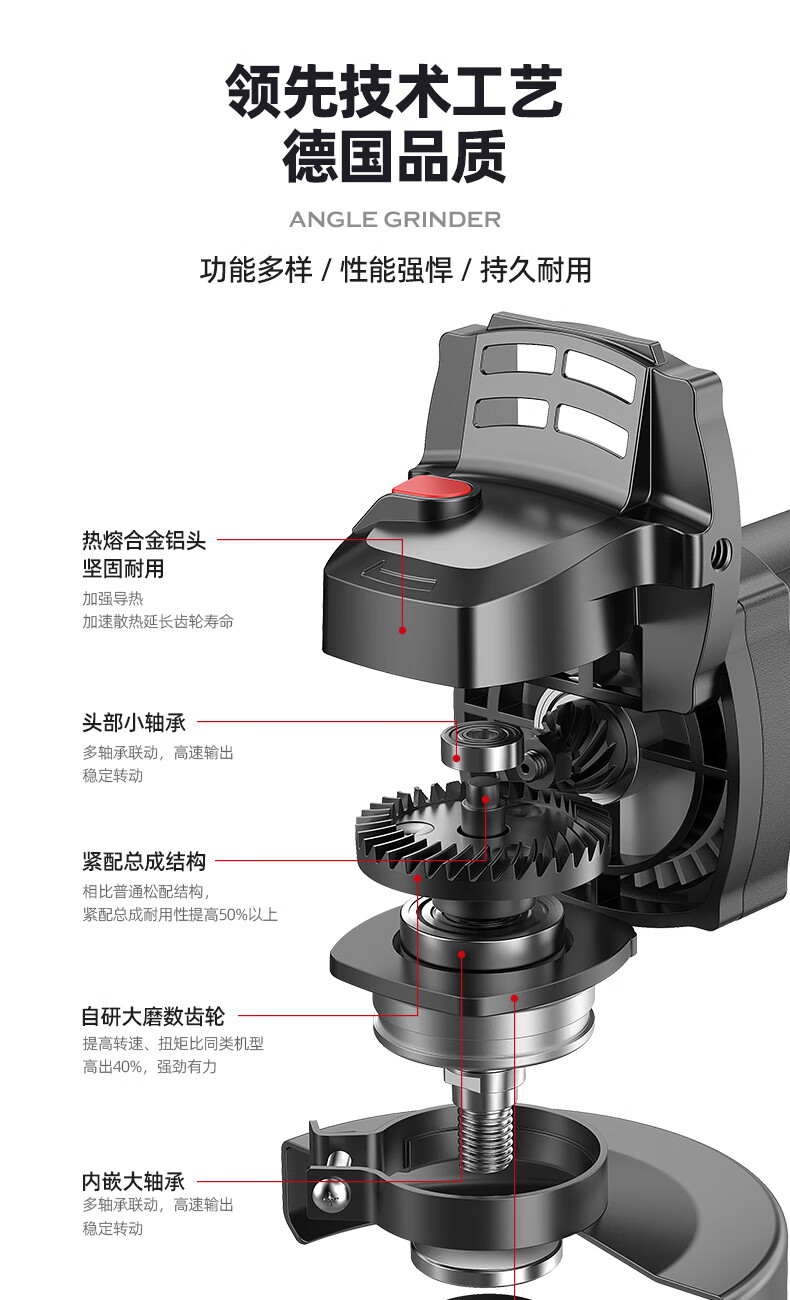 领先技术工艺
德国品质

ANGLE GRINDER

功能多样 / 性能强悍 / 持久耐用

热熔合金铝头
坚固耐用
加强导热
加速散热延长齿轮寿命

头部小轴承
多轴承联动，高速输出
稳定转动

紧配总成结构
相比普通松配结构，
紧配总成耐用性提高50%以上

自研大磨数齿轮
提高转速、扭矩比同类机型
高出40%，强劲有力

内嵌大轴承
多轴承联动，高速输出
稳定转动