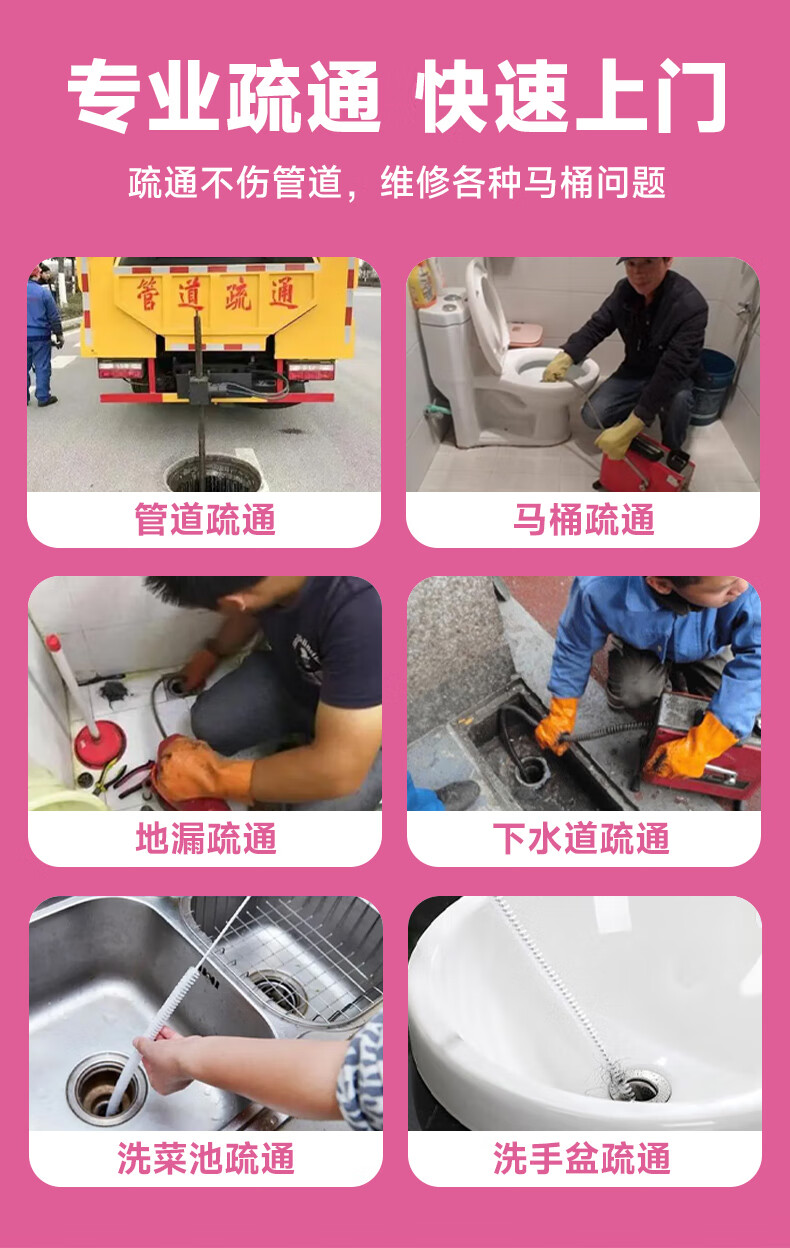 专业疏通 快速上门

疏通不伤管道，维修各种马桶问题

管道疏通

管道疏通

马桶疏通

地漏疏通

下水道疏通

洗菜池疏通

洗手盆疏通