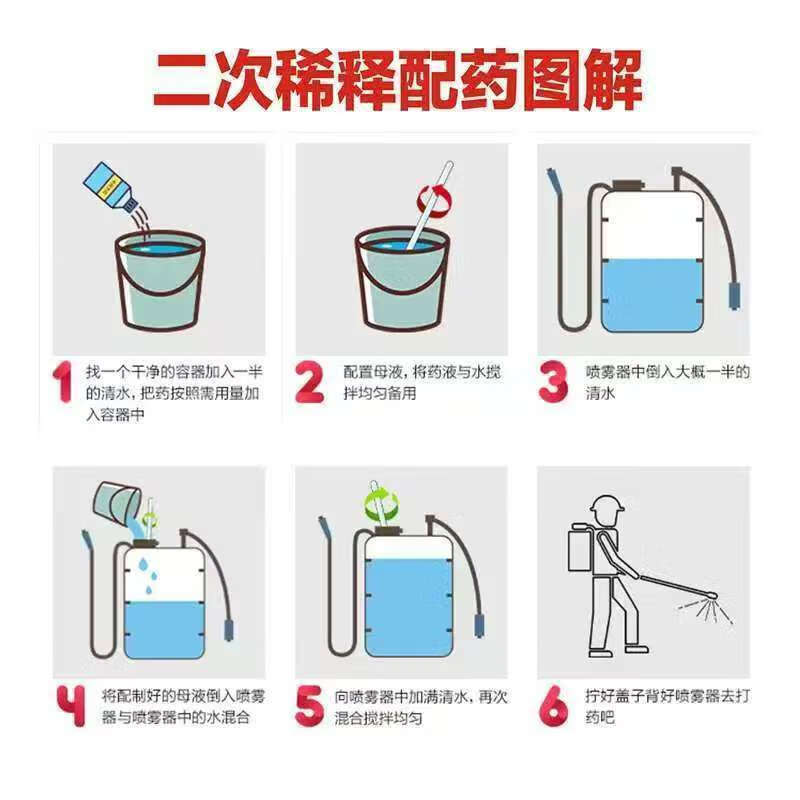 二次稀释配药图解

1 找一个干净的容器加入一半的清水，把药按照需用量加入容器中

2 配置母液，将药液与水搅拌均匀备用

3 喷雾器中倒入大概一半的清水

4 将配制好的母液倒入喷雾器与喷雾器中的水混合

5 向喷雾器中加满清水，再次混合搅拌均匀

6 拧好盖子背好喷雾器去打药吧