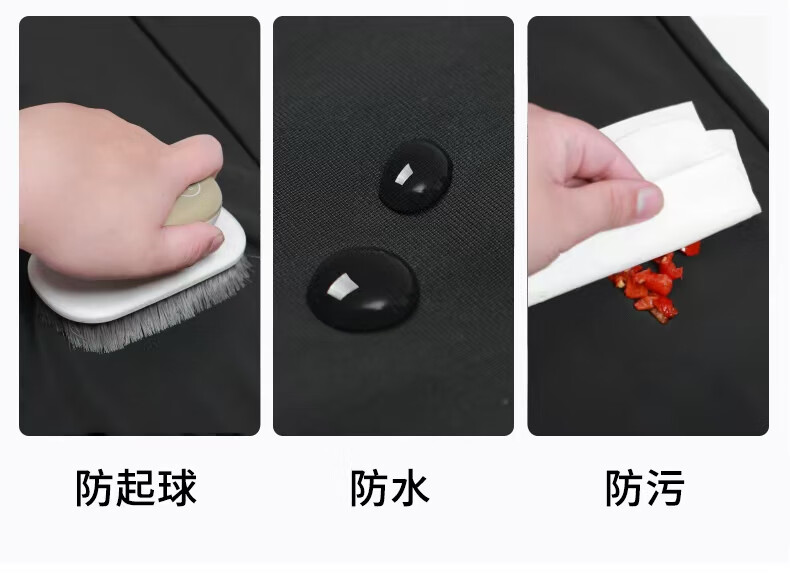 防起球

防水

防污