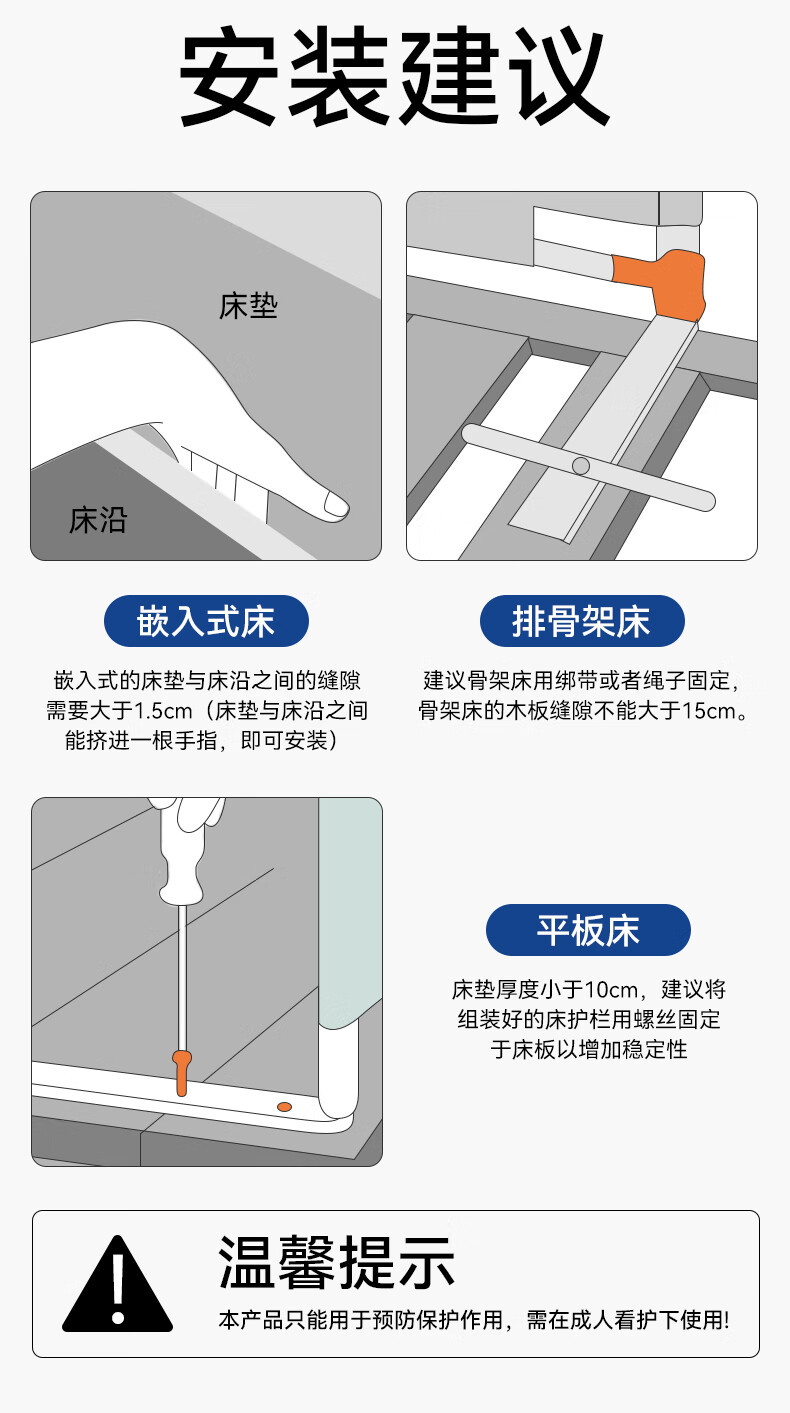 安装建议

床垫

床沿

嵌入式床

嵌入式的床垫与床沿之间的缝隙需要大于1.5cm（床垫与床沿之间能挤进一根手指，即可安装）

排骨架床

建议骨架床用绑带或者绳子固定，骨架床的木板缝隙不能大于15cm。

平板床

床垫厚度小于10cm，建议将组装好的床护栏用螺丝固定于床板以增加稳定性

温馨提示

本产品只能用于预防保护作用，需在成人看护下使用!