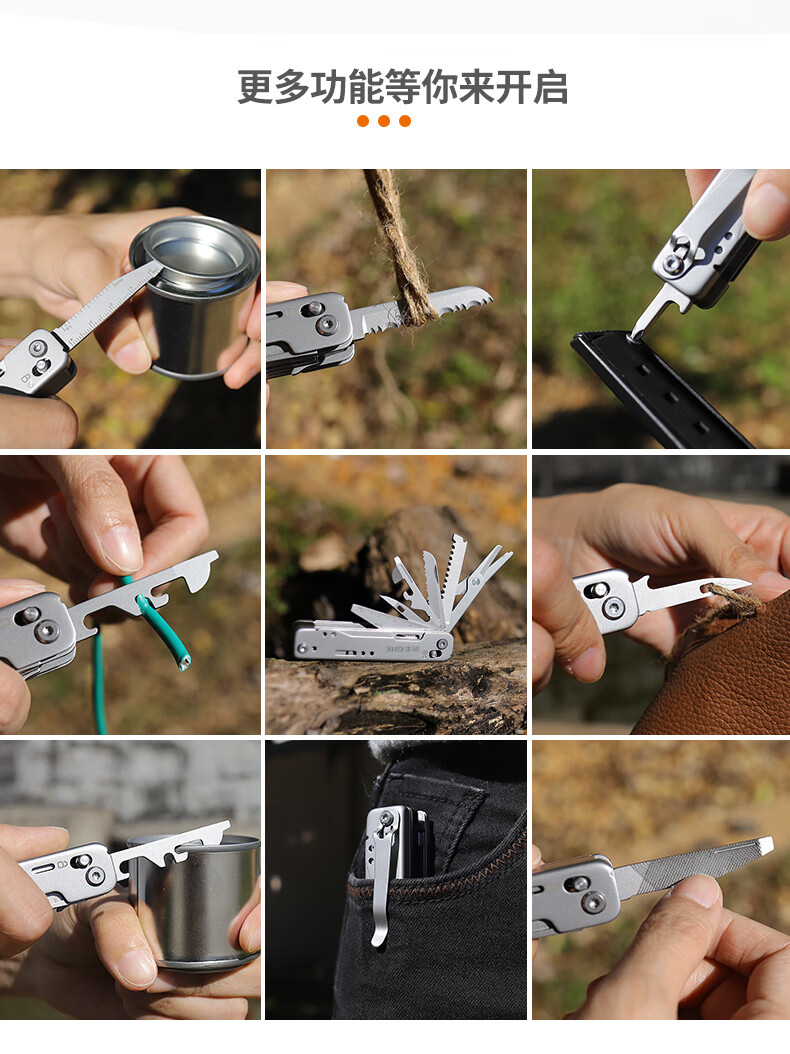 更多功能等你来开启