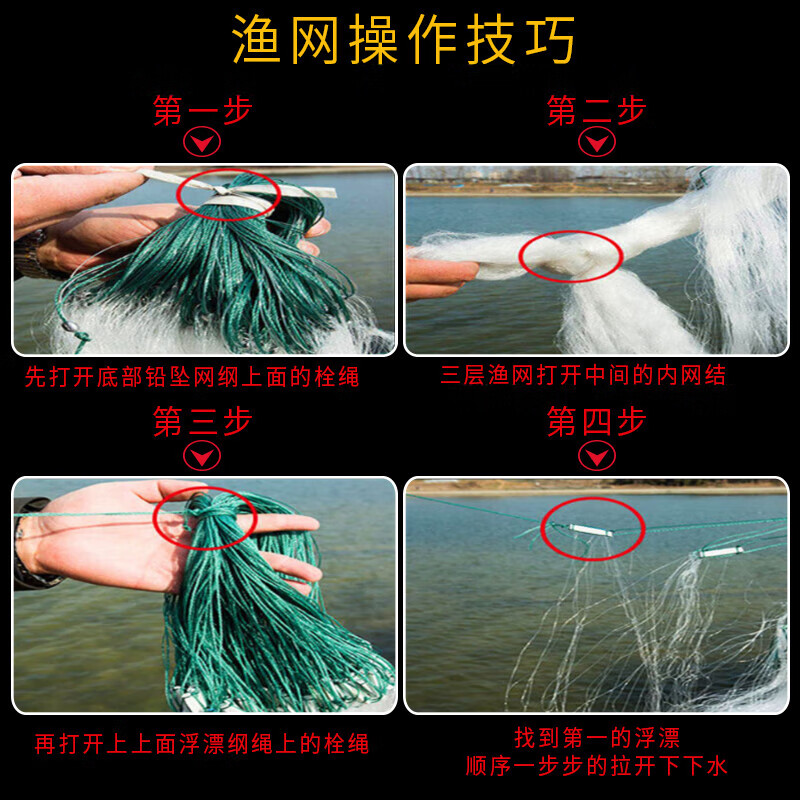 渔网操作技巧

第一步

先打开底部铅坠网纲上面的栓绳

第二步

三层渔网打开中间的内网结

第三步

再打开上上面浮漂纲绳上的栓绳

第四步

找到第一的浮漂
顺序一步步的拉开下下水