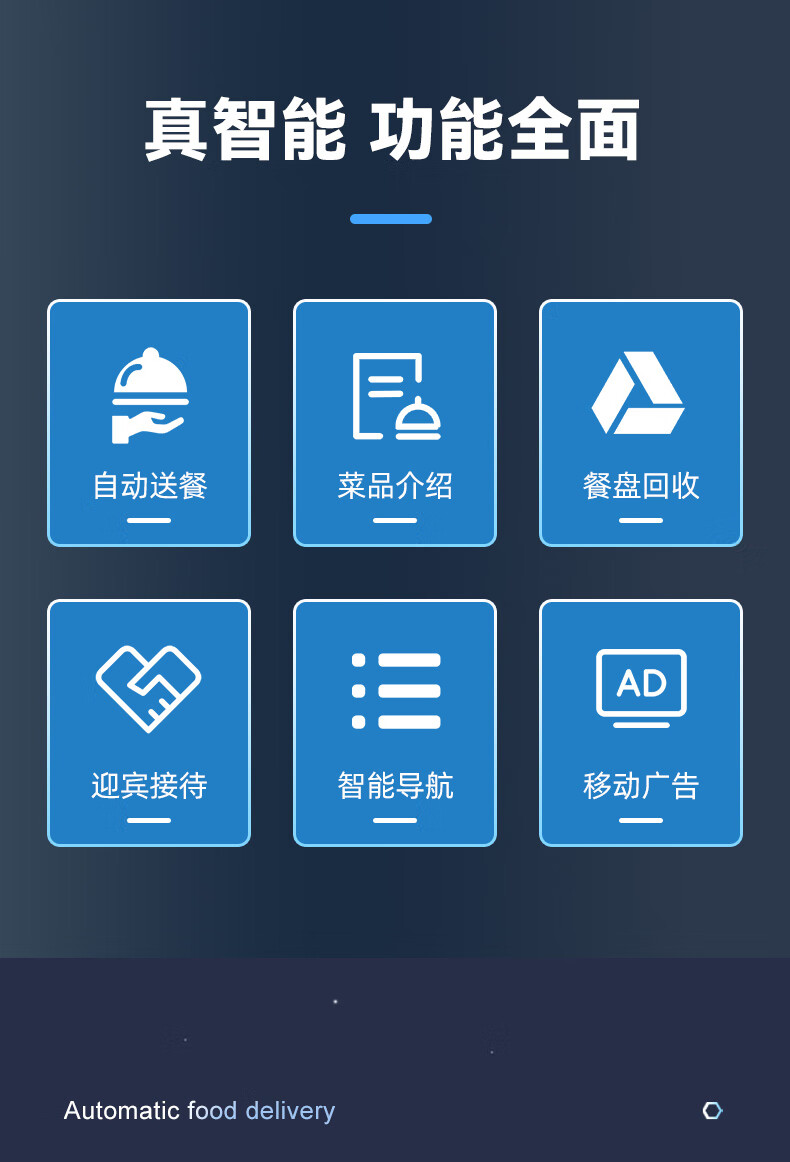 真智能 功能全面

自动送餐

菜品介绍

餐盘回收

迎宾接待

智能导航

AD

移动广告

Automatic food delivery