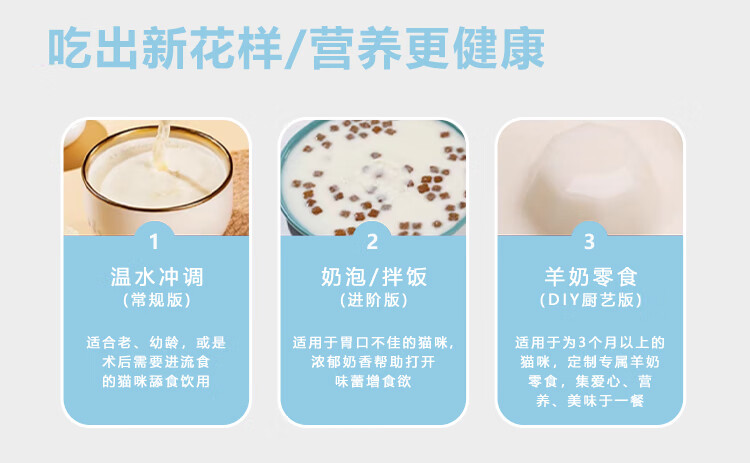 吃出新花样/营养更健康

1
温水冲调
(常规版)
适合老、幼龄，或是术后需要进流食的猫咪舔食饮用

2
奶泡/拌饭
(进阶版)
适用于胃口不佳的猫咪，浓郁奶香帮助打开味蕾增食欲

3
羊奶零食
(DIY厨艺版)
适用于为3个月以上的猫咪，定制专属羊奶零食，集爱心、营养、美味于一餐