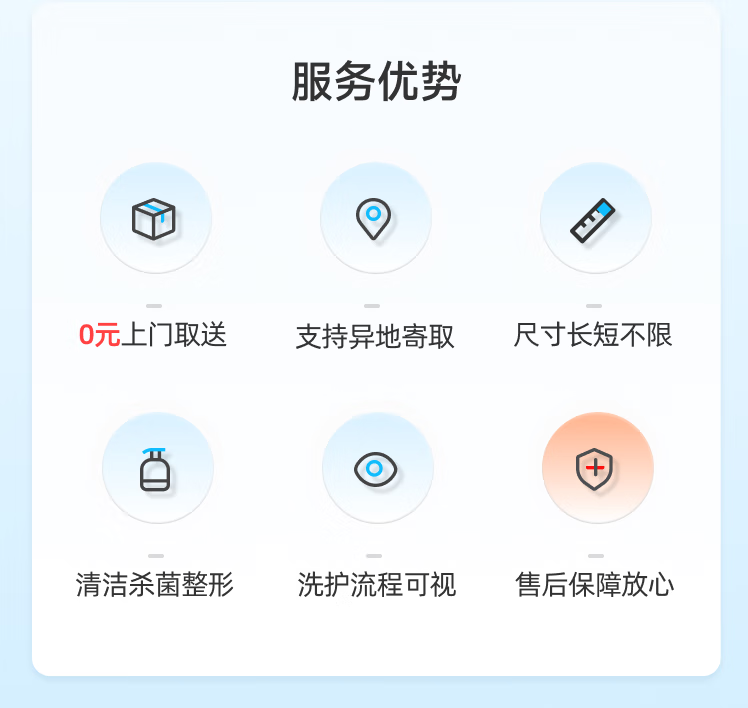 服务优势

0元上门取送

支持异地寄取

尺寸长短不限

清洁杀菌整形

洗护流程可视

售后保障放心