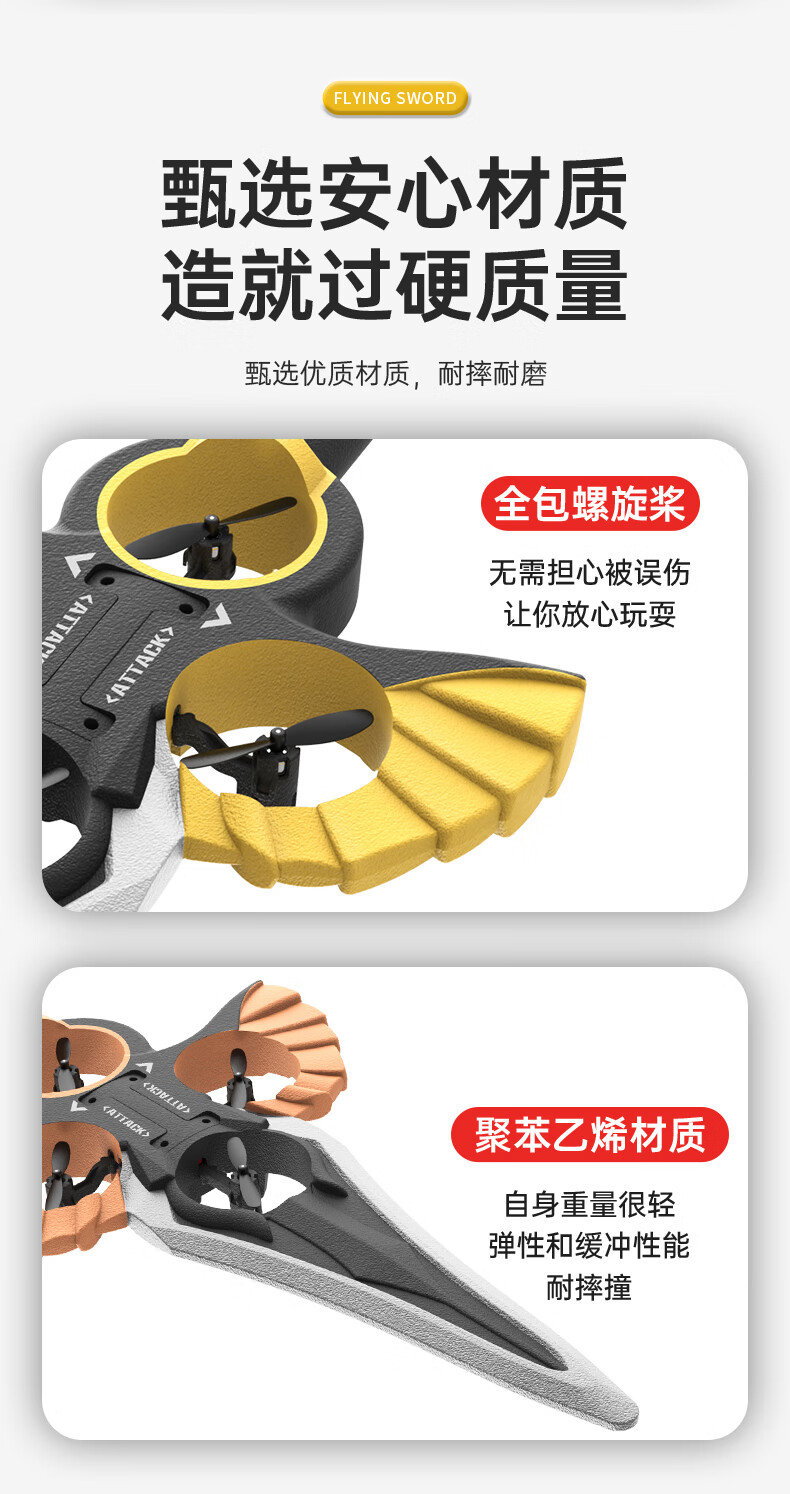 FLYING SWORD

甄选安心材质
造就过硬质量

甄选优质材质，耐摔耐磨

<ATTACK>
<ATTACK>

全包螺旋桨

无需担心被误伤
让你放心玩耍

<ATTACK>
<ATTACK>

聚苯乙烯材质

自身重量很轻
弹性和缓冲性能
耐摔撞