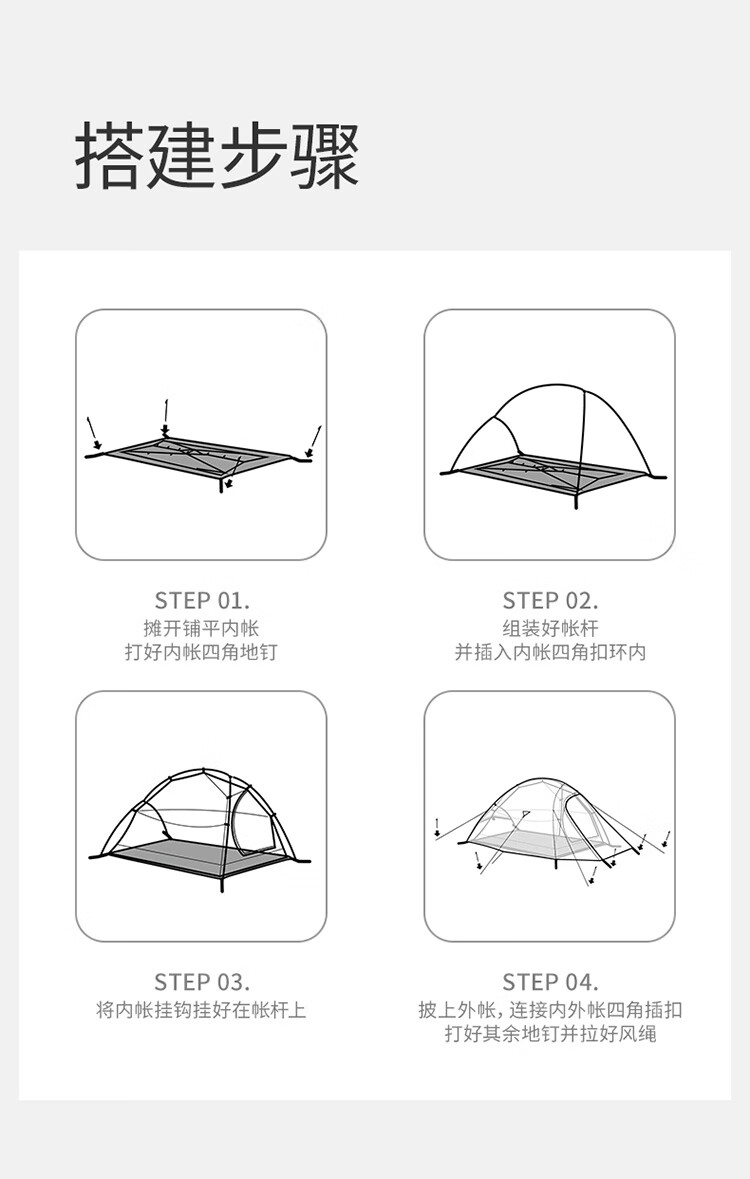 搭建步骤

STEP 01.
摊开铺平内帐
打好内帐四角地钉

STEP 02.
组装好帐杆
并插入内帐四角扣环内

STEP 03.
将内帐挂钩挂好在帐杆上

STEP 04.
披上外帐，连接内外帐四角插扣
打好其余地钉并拉好风绳