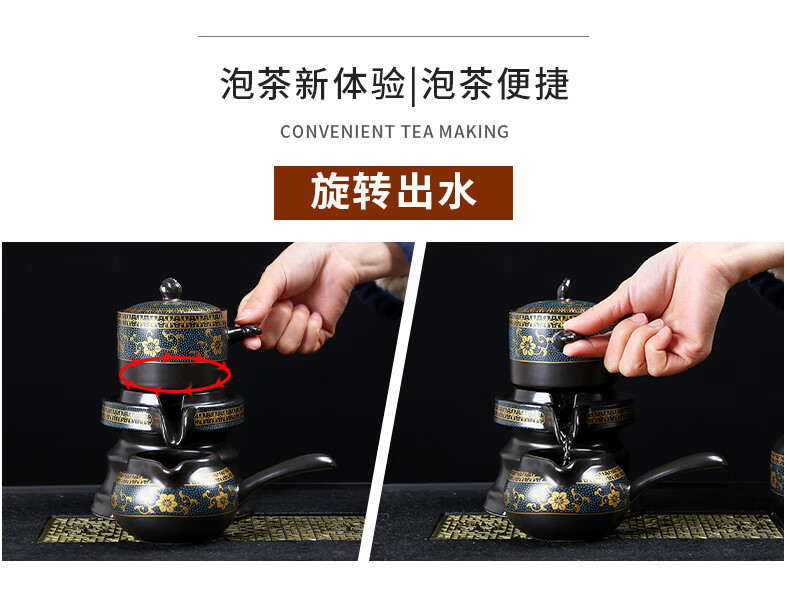 泡茶新体验|泡茶便捷

CONVENIENT TEA MAKING

旋转出水