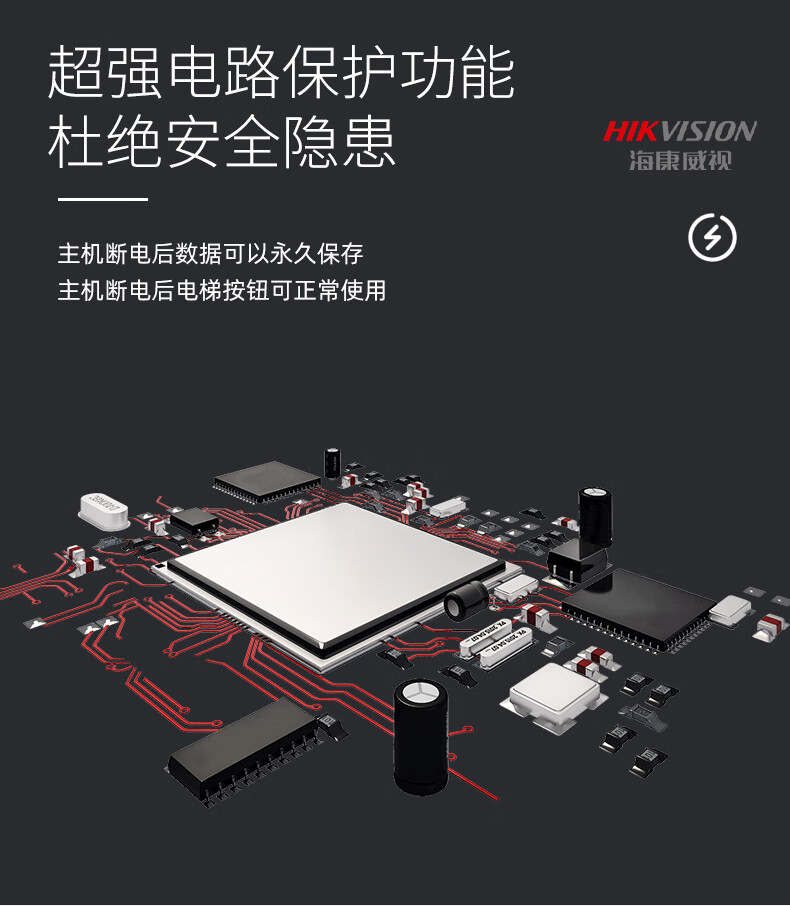 超强电路保护功能
杜绝安全隐患

HIKVISION
海康威视

主机断电后数据可以永久保存
主机断电后电梯按钮可正常使用