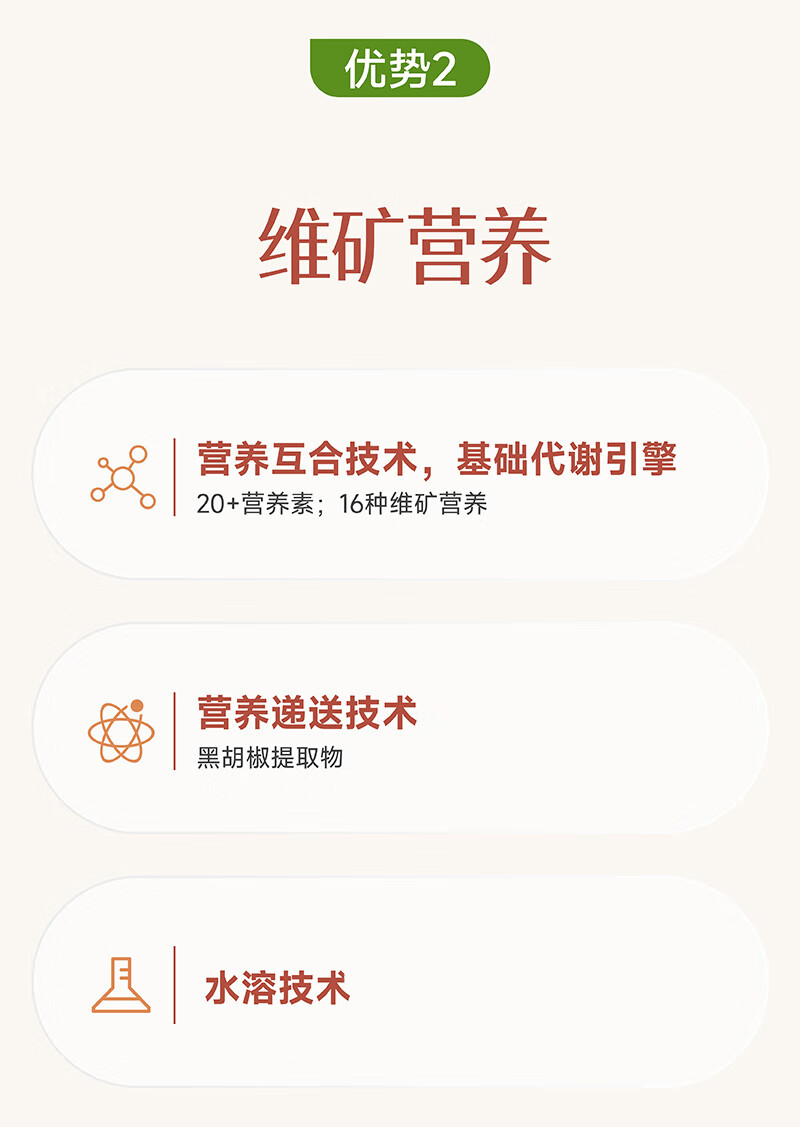 优势2

维矿营养

营养互合技术，基础代谢引擎
20+营养素；16种维矿营养

营养递送技术
黑胡椒提取物

水溶技术