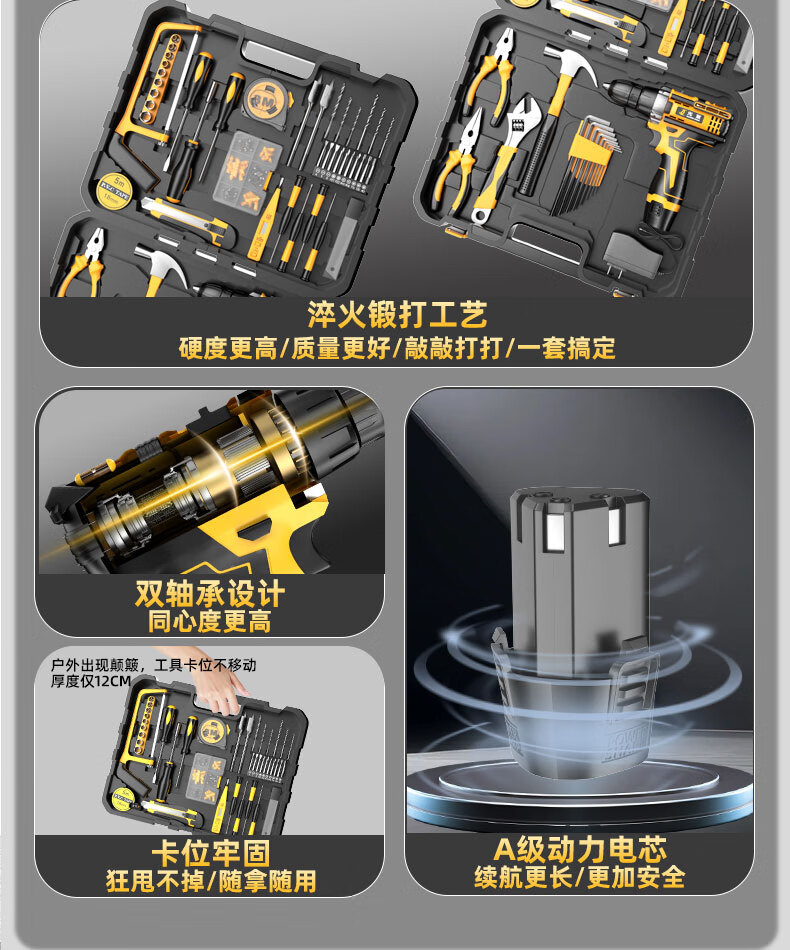 淬火锻打工艺
硬度更高/质量更好/敲敲打打/一套搞定

双轴承设计
同心度更高

户外出现颠簸，工具卡位不移动
厚度仅12CM

卡位牢固
狂甩不掉/随拿随用

A级动力电芯
续航更长/更加安全